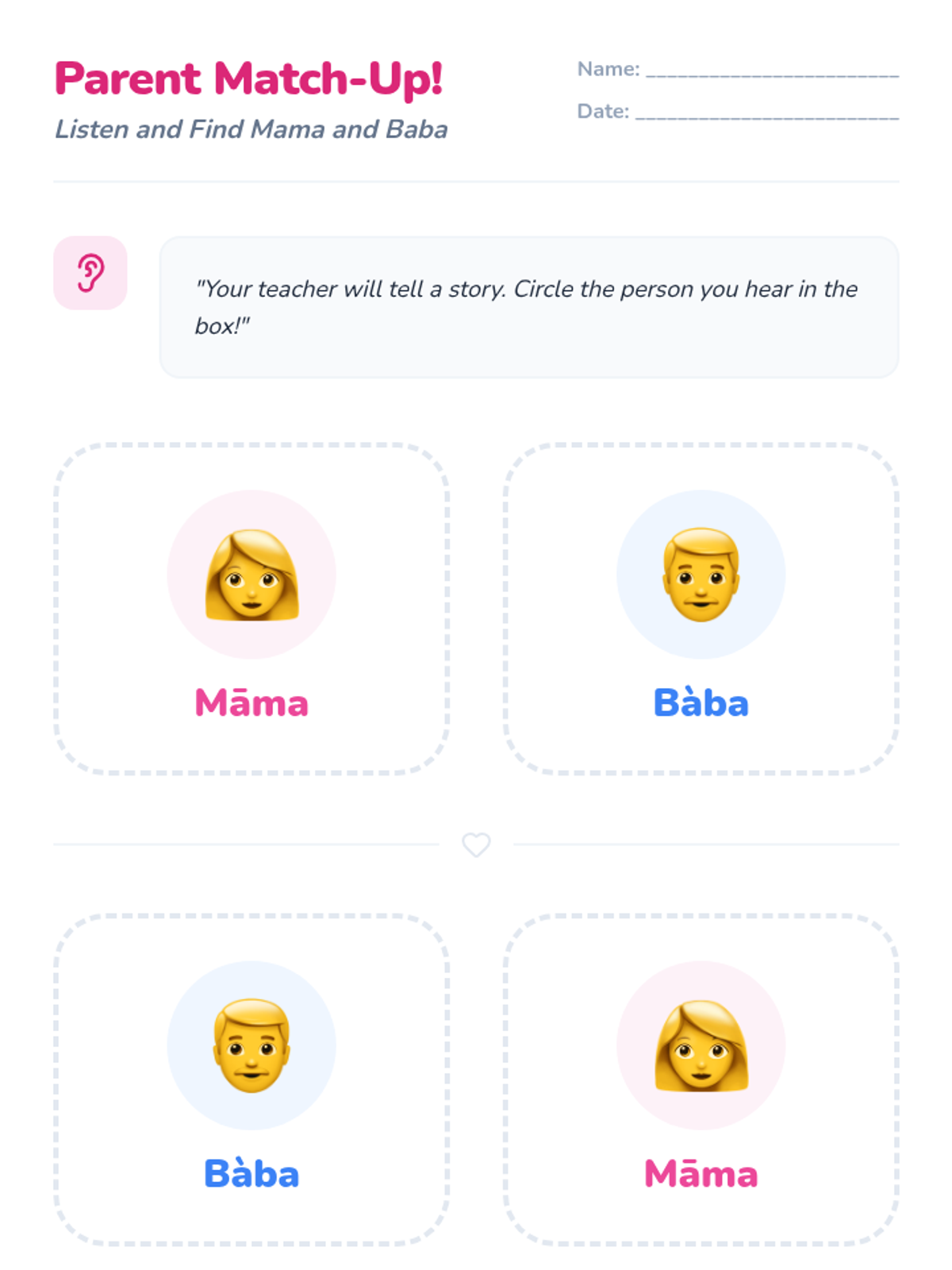 Parent Match-Up!

Listen and Find Mama and Baba

Name: ____

Date: ____

"Your teacher will tell a story. Circle the person you hear in the box!"

Māma

Bàba

Bàba

Māma