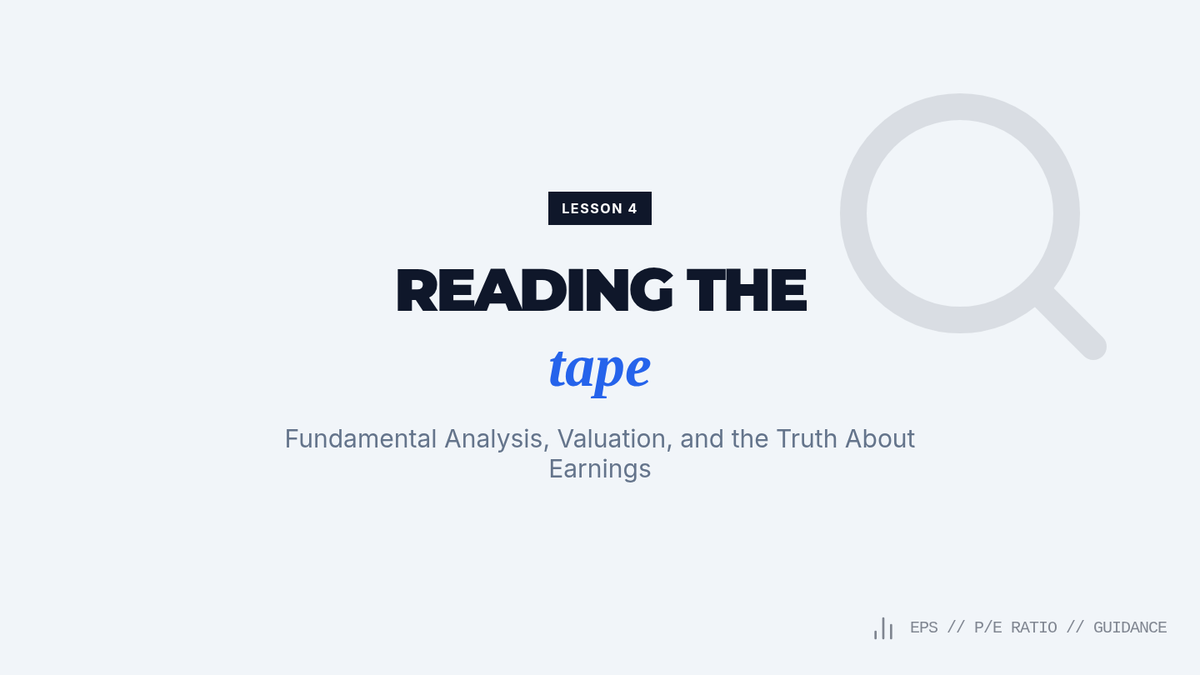 LESSON 4

READING THE
tape

Fundamental Analysis, Valuation, and the Truth About Earnings

EPS // P/E RATIO // GUIDANCE