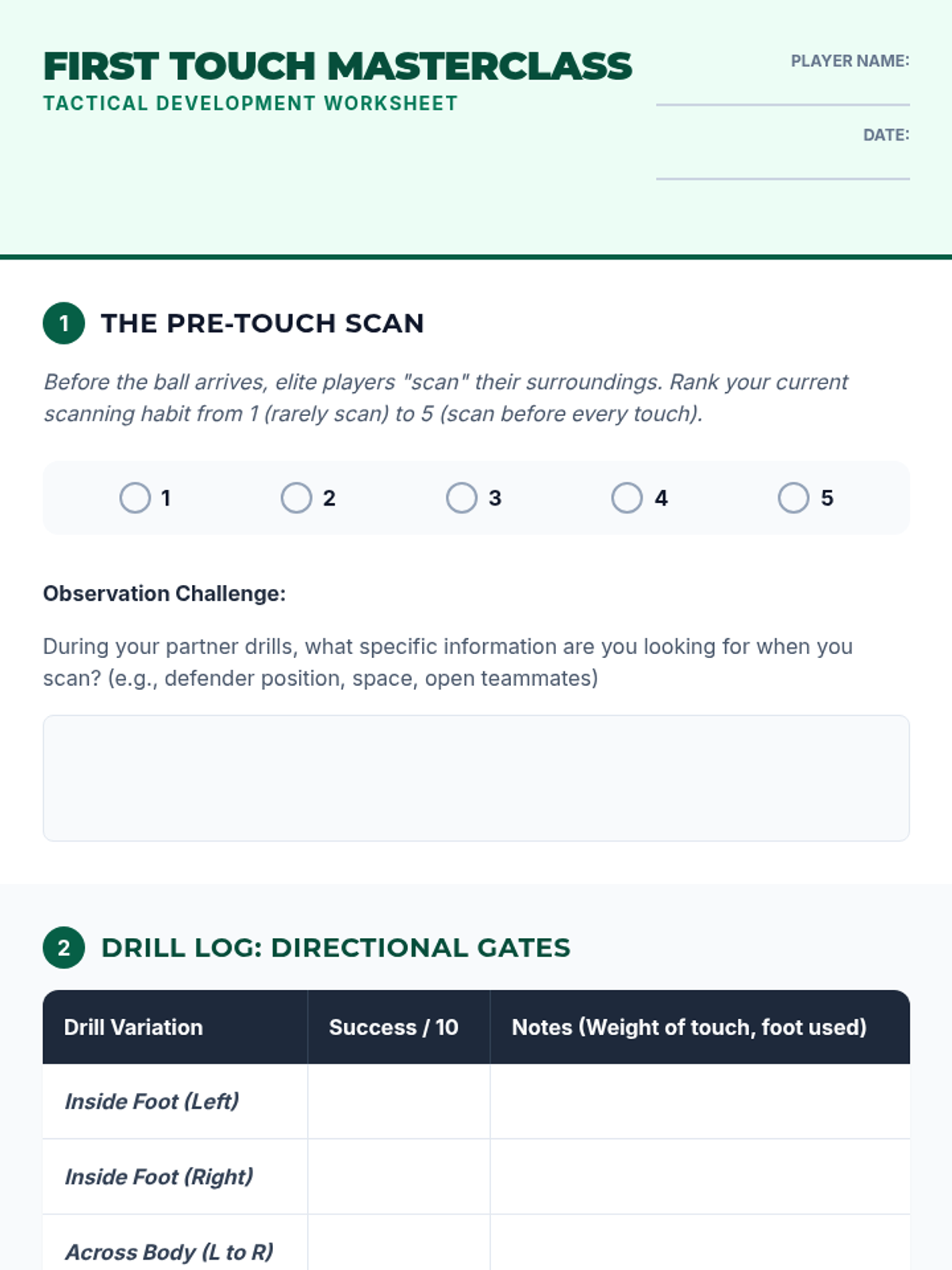 FIRST TOUCH MASTERCLASS
TACTICAL DEVELOPMENT WORKSHEET

PLAYER NAME:

DATE:

1 THE PRE-TOUCH SCAN

Before the ball arrives, elite players "scan" their surroundings. Rank your current scanning habit from 1 (rarely scan) to 5 (scan before every touch).

1 2 3 4 5

Observation Challenge:

During your partner drills, what specific information are you looking for when you scan? (e.g., defender position, space, open teammates)

2 DRILL LOG: DIRECTIONAL GATES

| Drill Variation | Success / 10 | Notes (Weight of touch, foot used) |
|---|---|---|
| Inside Foot (Left) | | |
| Inside Foot (Right) | | |
| Across Body (L to R) | | |