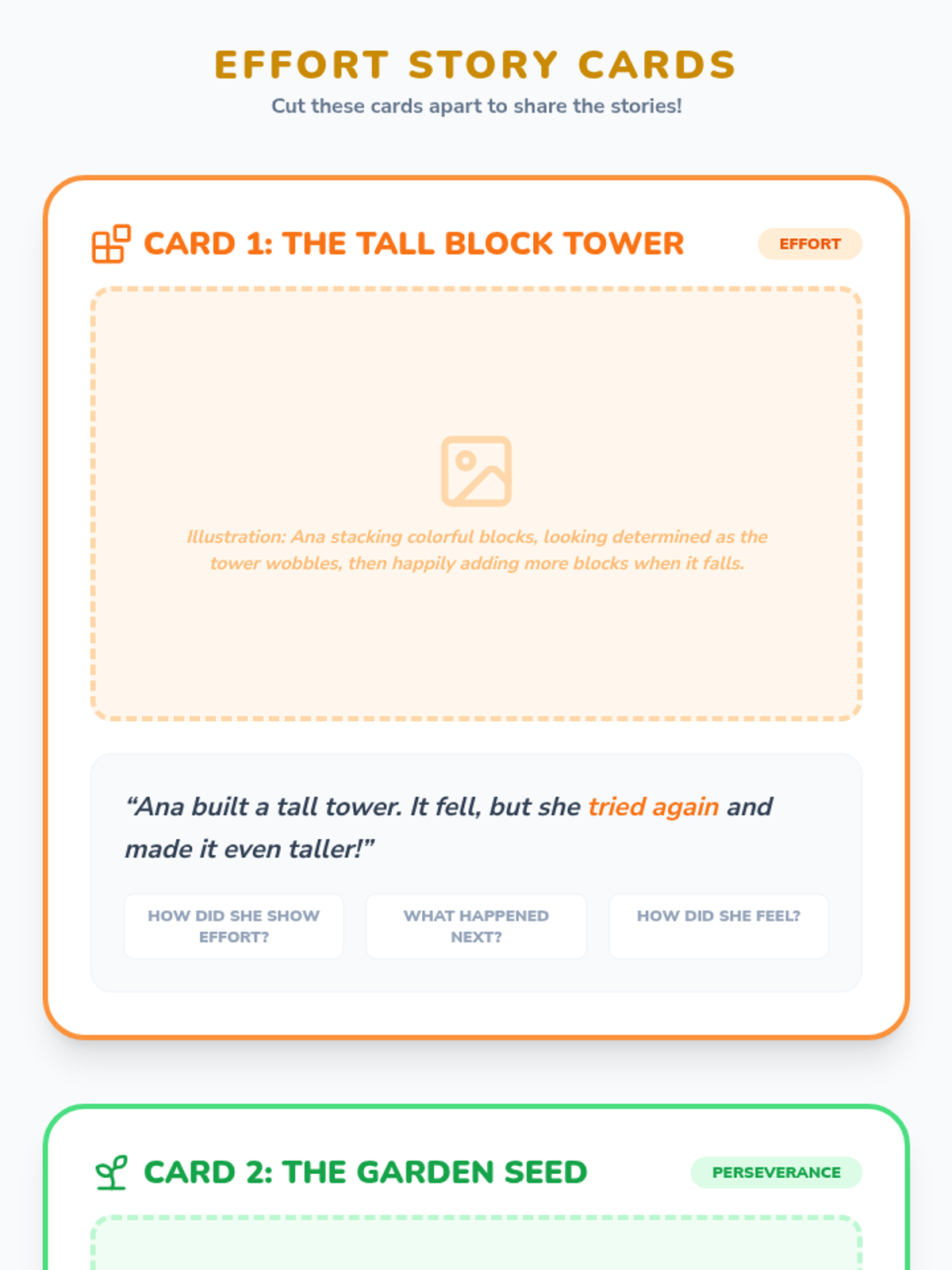 EFFORT STORY CARDS
Cut these cards apart to share the stories!

CARD 1: THE TALL BLOCK TOWER
EFFORT

Illustration: Ana stacking colorful blocks, looking determined as the tower wobbles, then happily adding more blocks when it falls.

“Ana built a tall tower. It fell, but she tried again and made it even taller!”

HOW DID SHE SHOW EFFORT?
WHAT HAPPENED NEXT?
HOW DID SHE FEEL?

CARD 2: THE GARDEN SEED
PERSEVERANCE