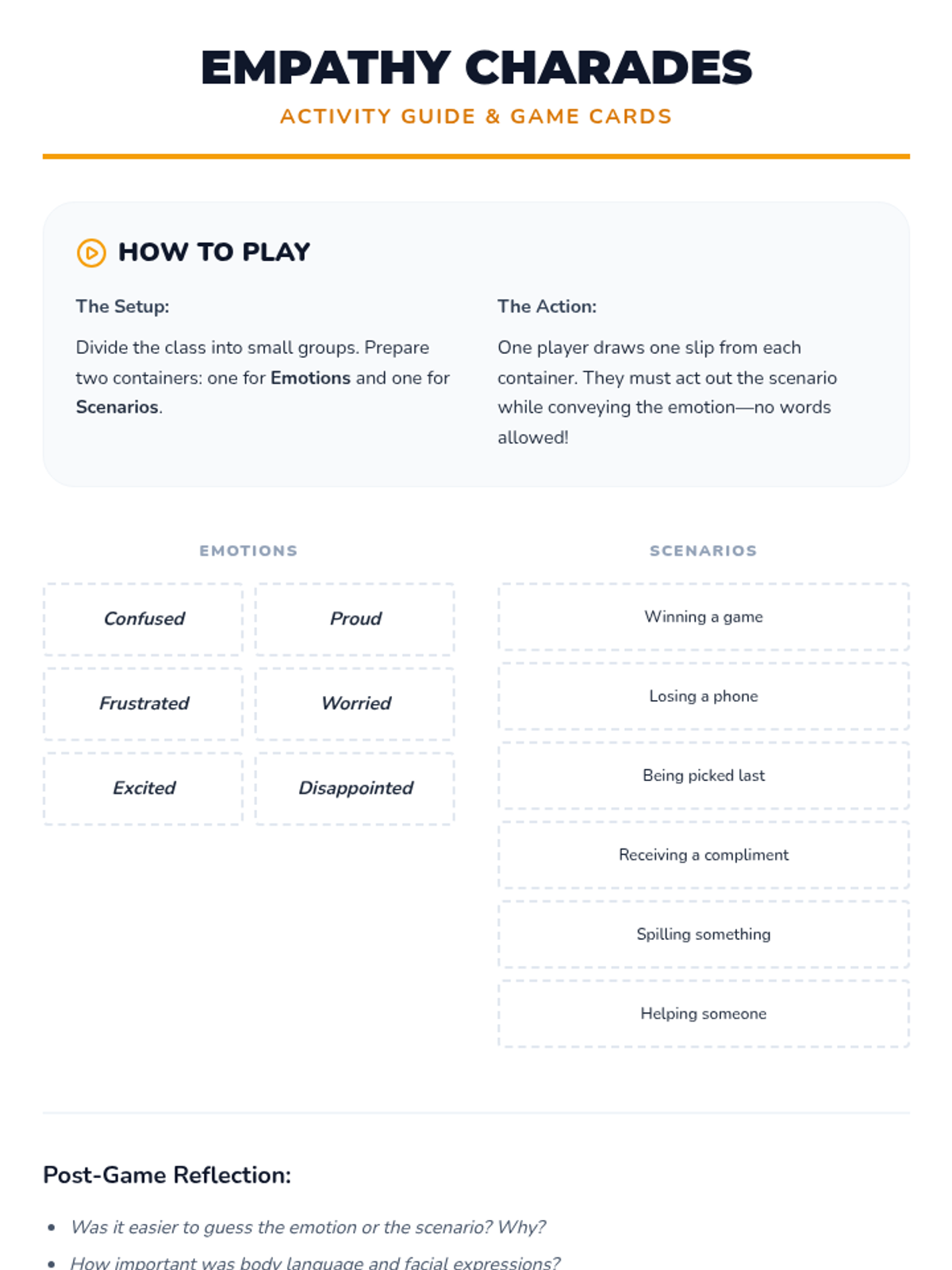 EMPATHY CHARADES
ACTIVITY GUIDE & GAME CARDS

HOW TO PLAY

The Setup:

Divide the class into small groups. Prepare two containers: one for Emotions and one for Scenarios.

The Action:

One player draws one slip from each container. They must act out the scenario while conveying the emotion—no words allowed!

EMOTIONS

Confused
Proud
Frustrated
Worried
Excited
Disappointed

SCENARIOS

Winning a game
Losing a phone
Being picked last
Receiving a compliment
Spilling something
Helping someone

Post-Game Reflection:

• Was it easier to guess the emotion or the scenario? Why?
• How important was body language and facial expressions?