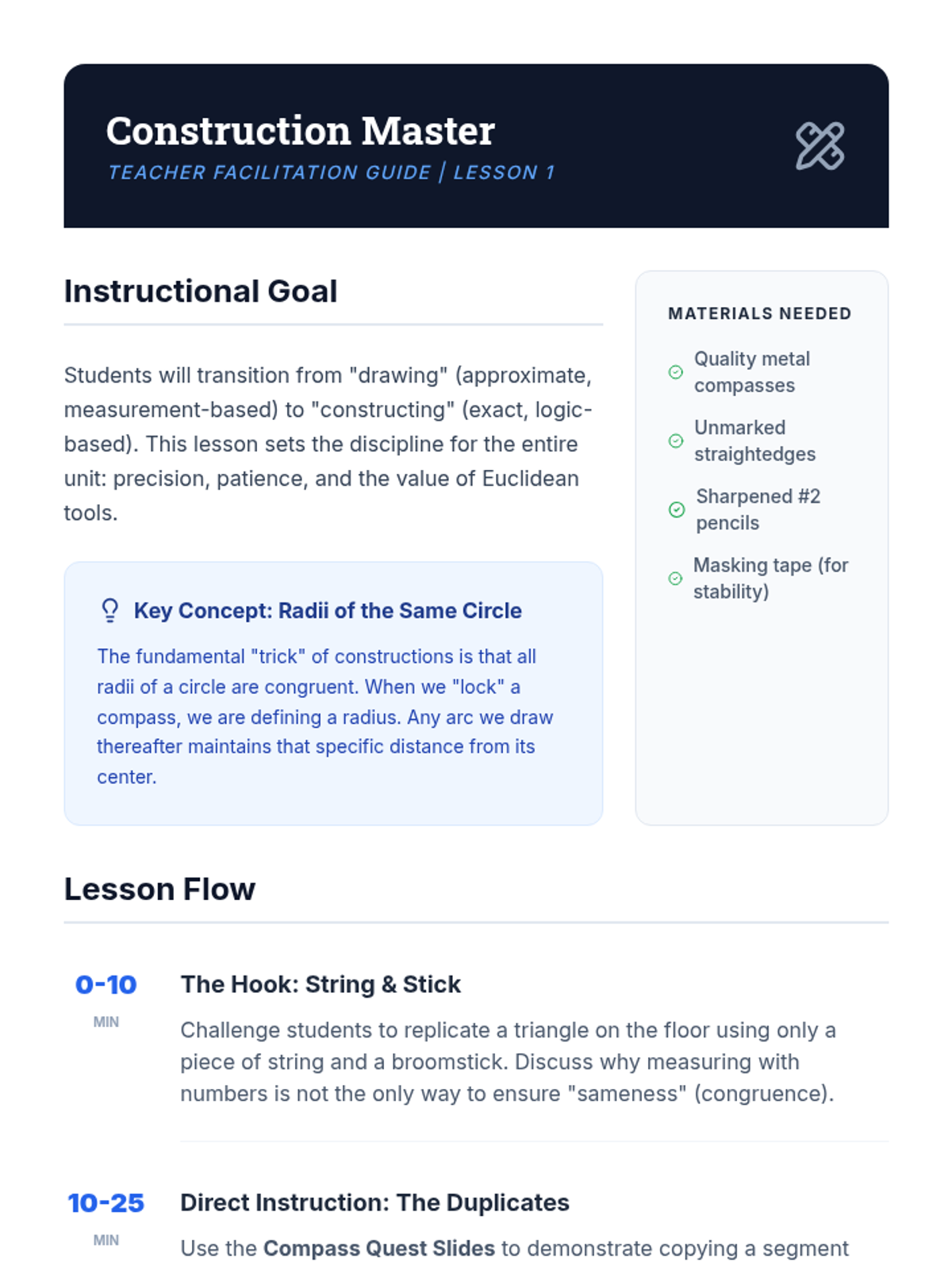 Construction Master
TEACHER FACILITATION GUIDE | LESSON 1

Instructional Goal

Students will transition from "drawing" (approximate, measurement-based) to "constructing" (exact, logic-based). This lesson sets the discipline for the entire unit: precision, patience, and the value of Euclidean tools.

Key Concept: Radii of the Same Circle

The fundamental "trick" of constructions is that all radii of a circle are congruent. When we "lock" a compass, we are defining a radius. Any arc we draw thereafter maintains that specific distance from its center.

MATERIALS NEEDED

Quality metal compasses

Unmarked straightedges

Sharpened #2 pencils

Masking tape (for stability)

Lesson Flow

0-10
MIN

The Hook: String & Stick

Challenge students to replicate a triangle on the floor using only a piece of string and a broomstick. Discuss why measuring with numbers is not the only way to ensure "sameness" (congruence).

10-25
MIN

Direct Instruction: The Duplicates

Use the Compass Quest Slides to demonstrate copying a segment