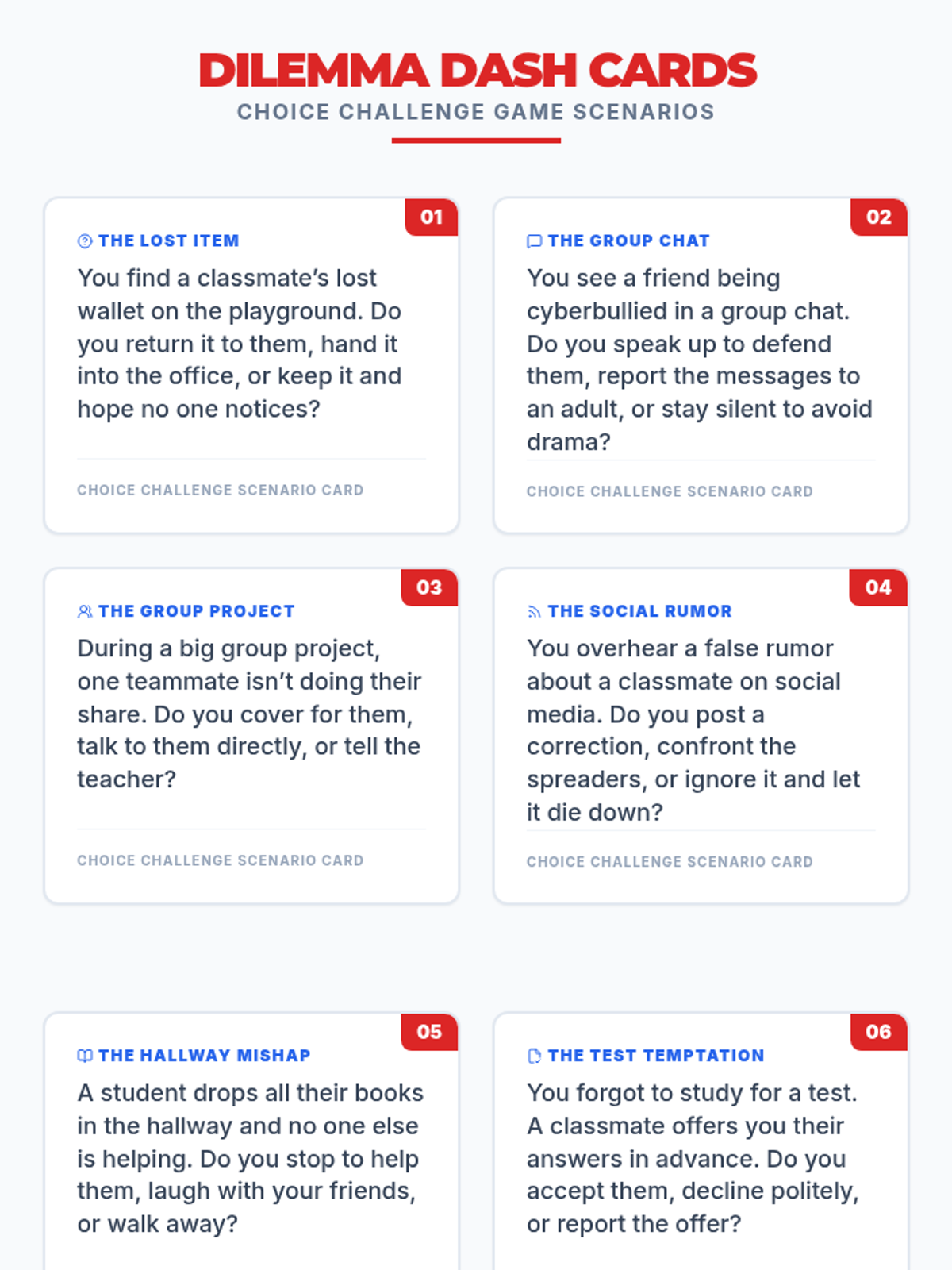 DILEMMA DASH CARDS
CHOICE CHALLENGE GAME SCENARIOS

01
THE LOST ITEM
You find a classmate's lost wallet on the playground. Do you return it to them, hand it into the office, or keep it and hope no one notices?

CHOICE CHALLENGE SCENARIO CARD

02
THE GROUP CHAT
You see a friend being cyberbullied in a group chat. Do you speak up to defend them, report the messages to an adult, or stay silent to avoid drama?

CHOICE CHALLENGE SCENARIO CARD

03
THE GROUP PROJECT
During a big group project, one teammate isn't doing their share. Do you cover for them, talk to them directly, or tell the teacher?

CHOICE CHALLENGE SCENARIO CARD

04
THE SOCIAL RUMOR
You overhear a false rumor about a classmate on social media. Do you post a correction, confront the spreaders, or ignore it and let it die down?

CHOICE CHALLENGE SCENARIO CARD

05
THE HALLWAY MISHAP
A student drops all their books in the hallway and no one else is helping. Do you stop to help them, laugh with your friends, or walk away?

06
THE TEST TEMPTATION
You forgot to study for a test. A classmate offers you their answers in advance. Do you accept them, decline politely, or report the offer?