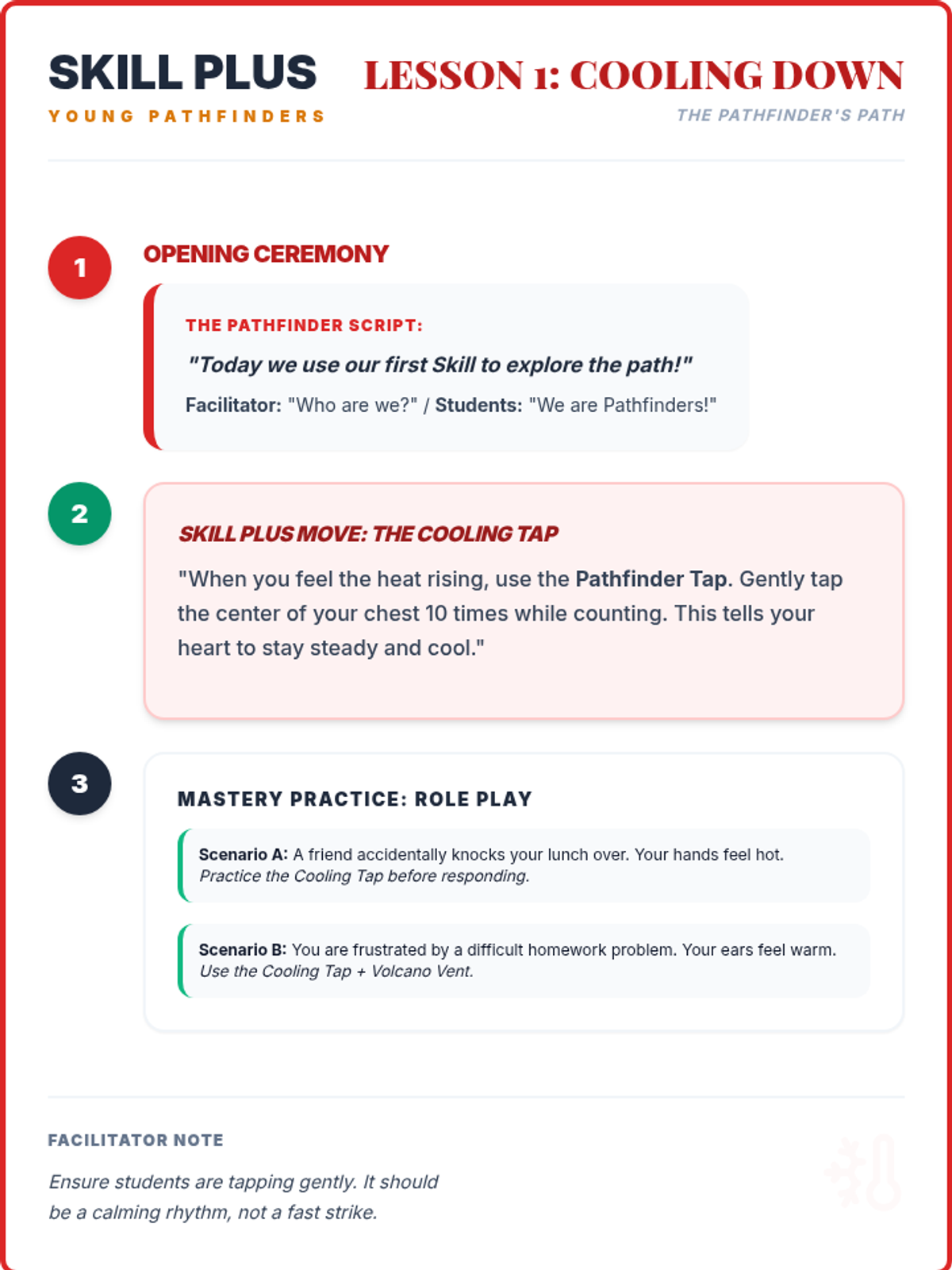 SKILL PLUS
YOUNG PATHFINDERS

LESSON 1: COOLING DOWN
THE PATHFINDER'S PATH

1

OPENING CEREMONY

THE PATHFINDER SCRIPT:

"Today we use our first Skill to explore the path!"

Facilitator: "Who are we?" / Students: "We are Pathfinders!"

2

SKILL PLUS MOVE: THE COOLING TAP

"When you feel the heat rising, use the Pathfinder Tap. Gently tap the center of your chest 10 times while counting. This tells your heart to stay steady and cool."

3

MASTERY PRACTICE: ROLE PLAY

Scenario A: A friend accidentally knocks your lunch over. Your hands feel hot.
Practice the Cooling Tap before responding.

Scenario B: You are frustrated by a difficult homework problem. Your ears feel warm.
Use the Cooling Tap + Volcano Vent.

FACILITATOR NOTE

Ensure students are tapping gently. It should be a calming rhythm, not a fast strike.