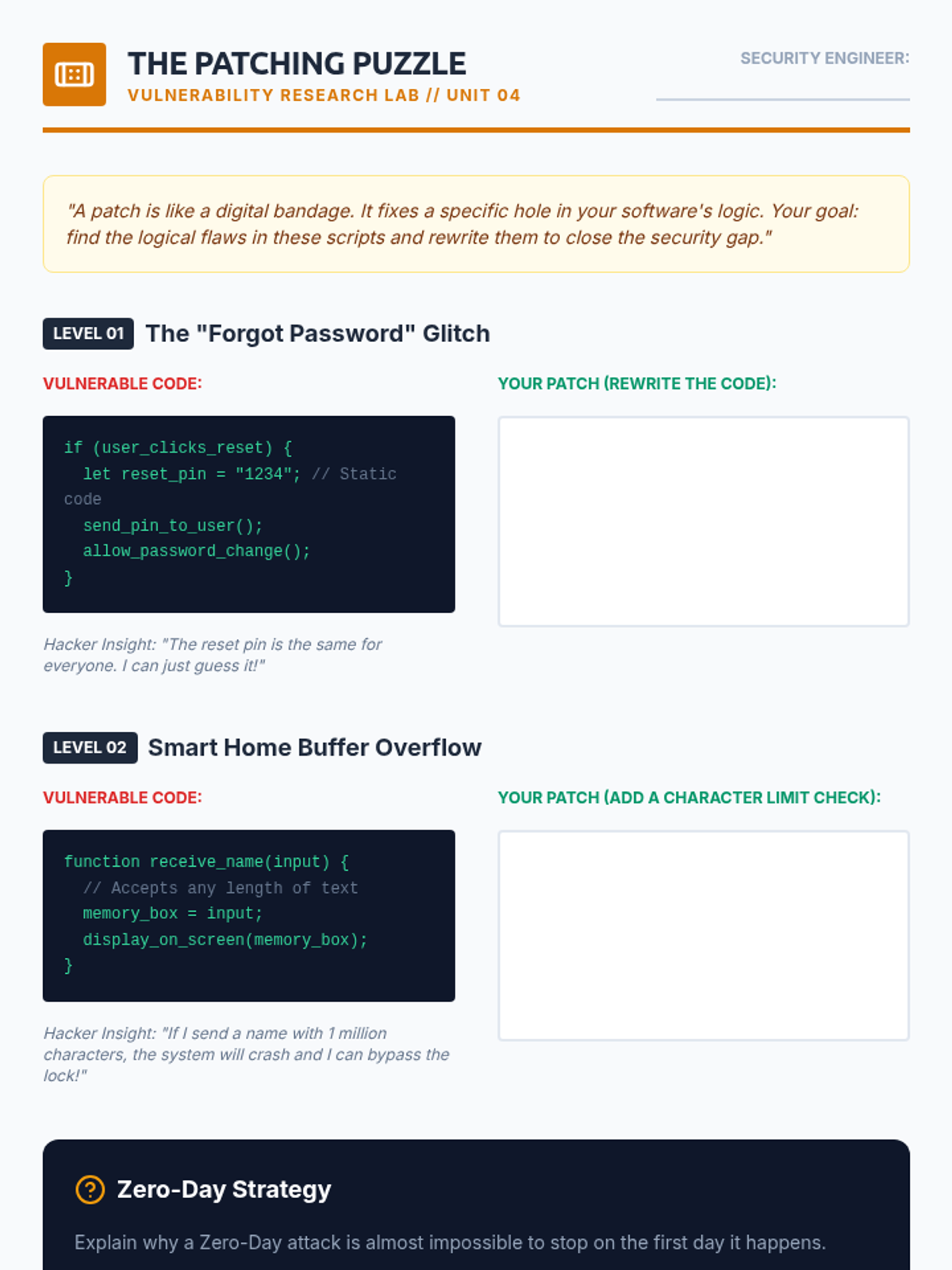 THE PATCHING PUZZLE
VULNERABILITY RESEARCH LAB // UNIT 04

SECURITY ENGINEER: ____

"A patch is like a digital bandage. It fixes a specific hole in your software's logic. Your goal: find the logical flaws in these scripts and rewrite them to close the security gap."

LEVEL 01 The "Forgot Password" Glitch

VULNERABLE CODE:

if (user_clicks_reset) {
  let reset_pin = "1234"; // Static code
  send_pin_to_user();
  allow_password_change();
}

Hacker Insight: "The reset pin is the same for everyone. I can just guess it!"

YOUR PATCH (REWRITE THE CODE):

LEVEL 02 Smart Home Buffer Overflow

VULNERABLE CODE:

function receive_name(input) {
  // Accepts any length of text
  memory_box = input;
  display_on_screen(memory_box);
}

Hacker Insight: "If I send a name with 1 million characters, the system will crash and I can bypass the lock!"

YOUR PATCH (ADD A CHARACTER LIMIT CHECK):

Zero-Day Strategy

Explain why a Zero-Day attack is almost impossible to stop on the first day it happens.