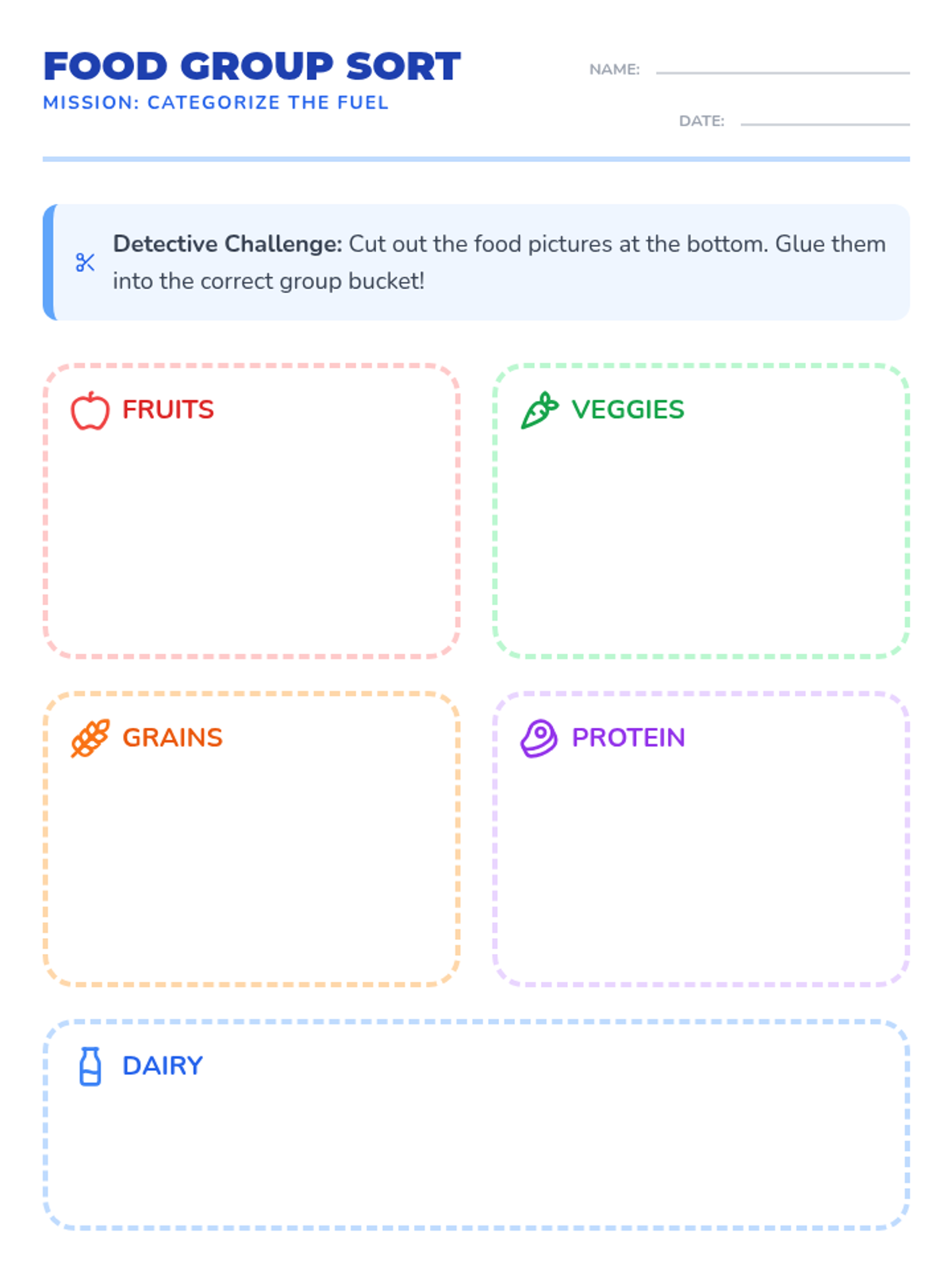 FOOD GROUP SORT
MISSION: CATEGORIZE THE FUEL

NAME: ____

DATE: ____

Detective Challenge: Cut out the food pictures at the bottom. Glue them into the correct group bucket!

FRUITS

VEGGIES

GRAINS

PROTEIN

DAIRY