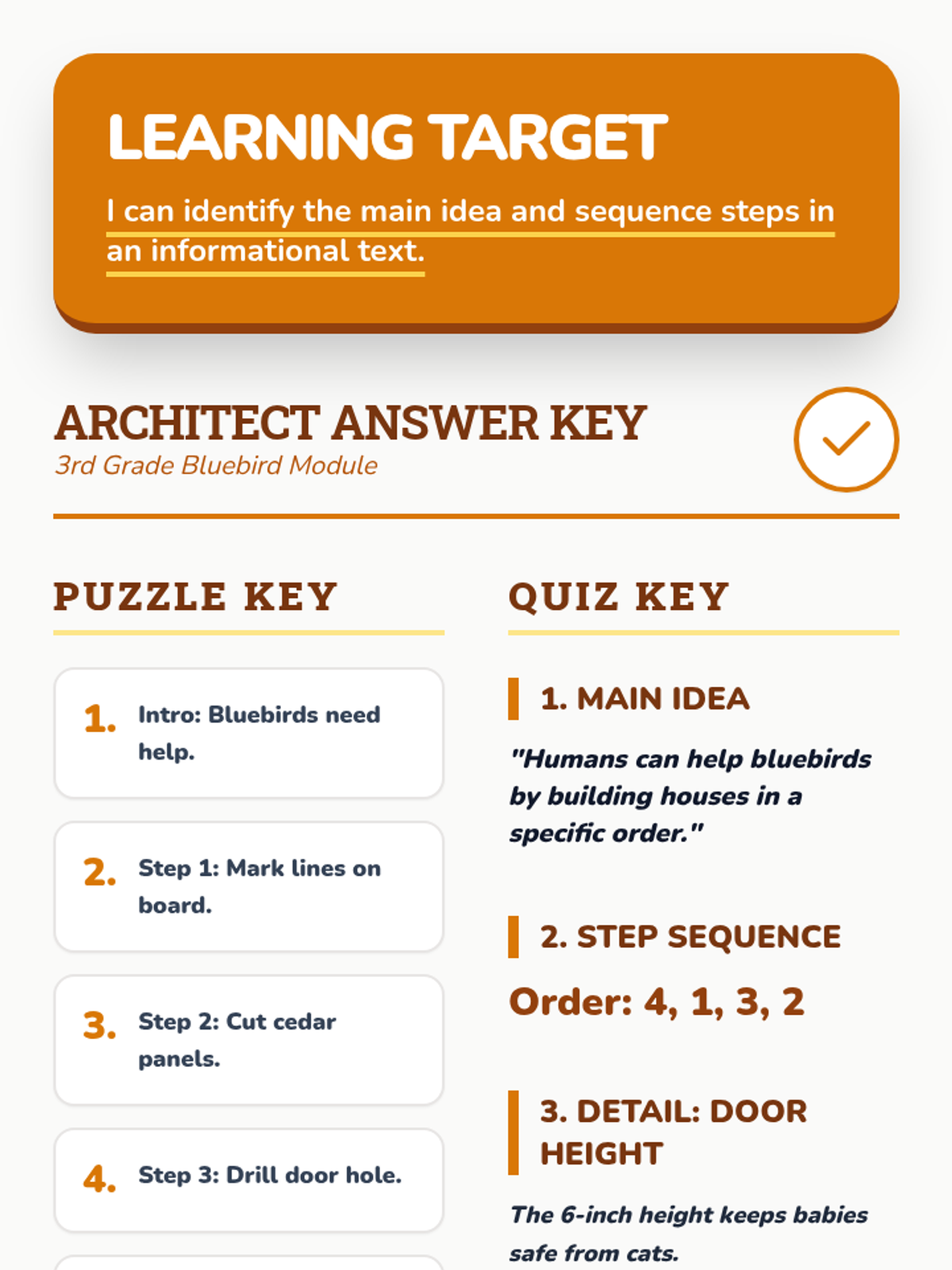 LEARNING TARGET

I can identify the main idea and sequence steps in an informational text.

ARCHITECT ANSWER KEY
3rd Grade Bluebird Module

PUZZLE KEY

1. Intro: Bluebirds need help.

2. Step 1: Mark lines on board.

3. Step 2: Cut cedar panels.

4. Step 3: Drill door hole.

QUIZ KEY

1. MAIN IDEA

"Humans can help bluebirds by building houses in a specific order."

2. STEP SEQUENCE

Order: 4, 1, 3, 2

3. DETAIL: DOOR HEIGHT

The 6-inch height keeps babies safe from cats.