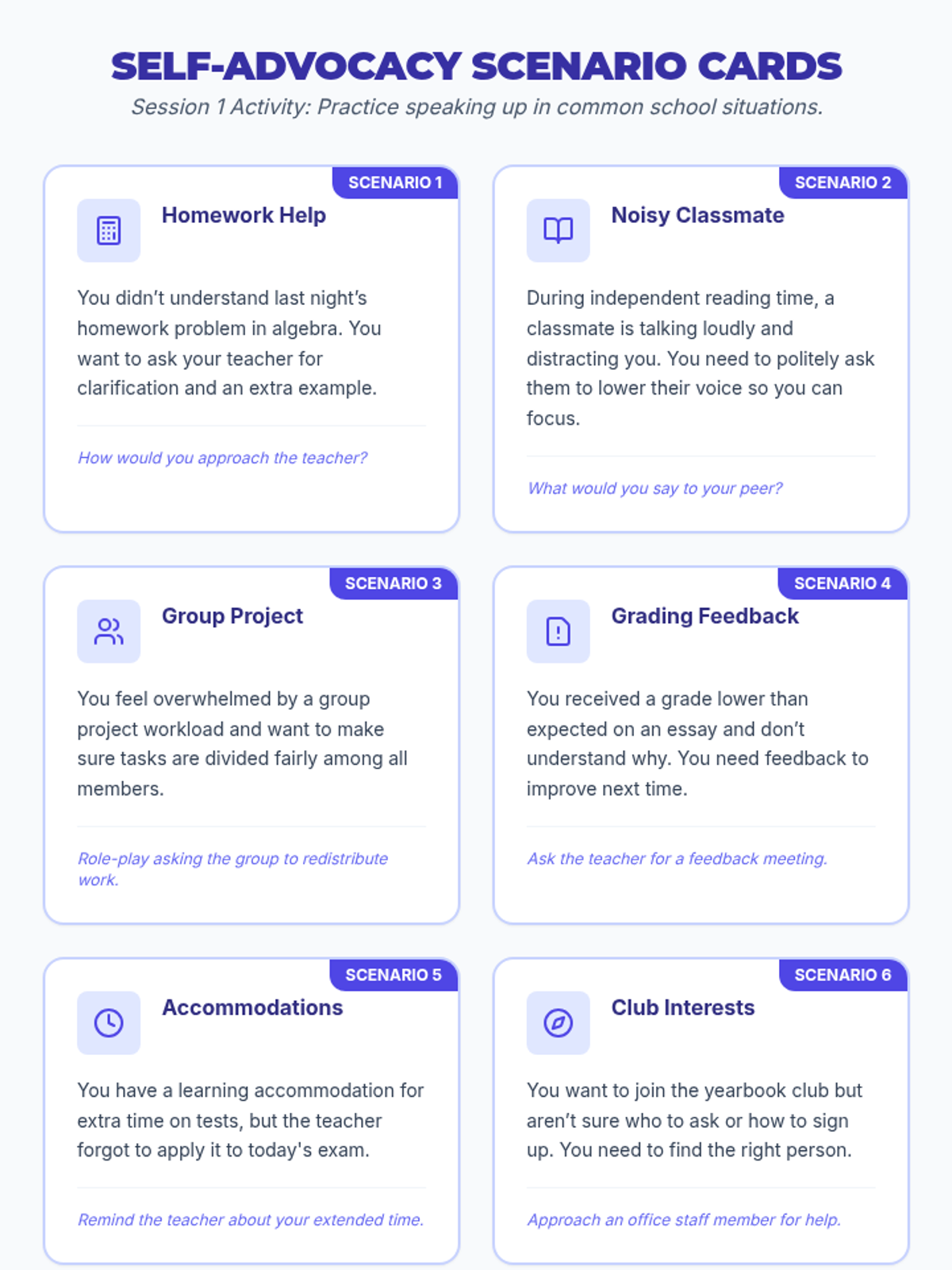 SELF-ADVOCACY SCENARIO CARDS

Session 1 Activity: Practice speaking up in common school situations.

SCENARIO 1

Homework Help

You didn't understand last night's homework problem in algebra. You want to ask your teacher for clarification and an extra example.

How would you approach the teacher?

SCENARIO 2

Noisy Classmate

During independent reading time, a classmate is talking loudly and distracting you. You need to politely ask them to lower their voice so you can focus.

What would you say to your peer?

SCENARIO 3

Group Project

You feel overwhelmed by a group project workload and want to make sure tasks are divided fairly among all members.

Role-play asking the group to redistribute work.

SCENARIO 4

Grading Feedback

You received a grade lower than expected on an essay and don't understand why. You need feedback to improve next time.

Ask the teacher for a feedback meeting.

SCENARIO 5

Accommodations

You have a learning accommodation for extra time on tests, but the teacher forgot to apply it to today's exam.

Remind the teacher about your extended time.

SCENARIO 6

Club Interests

You want to join the yearbook club but aren't sure who to ask or how to sign up. You need to find the right person.

Approach an office staff member for help.