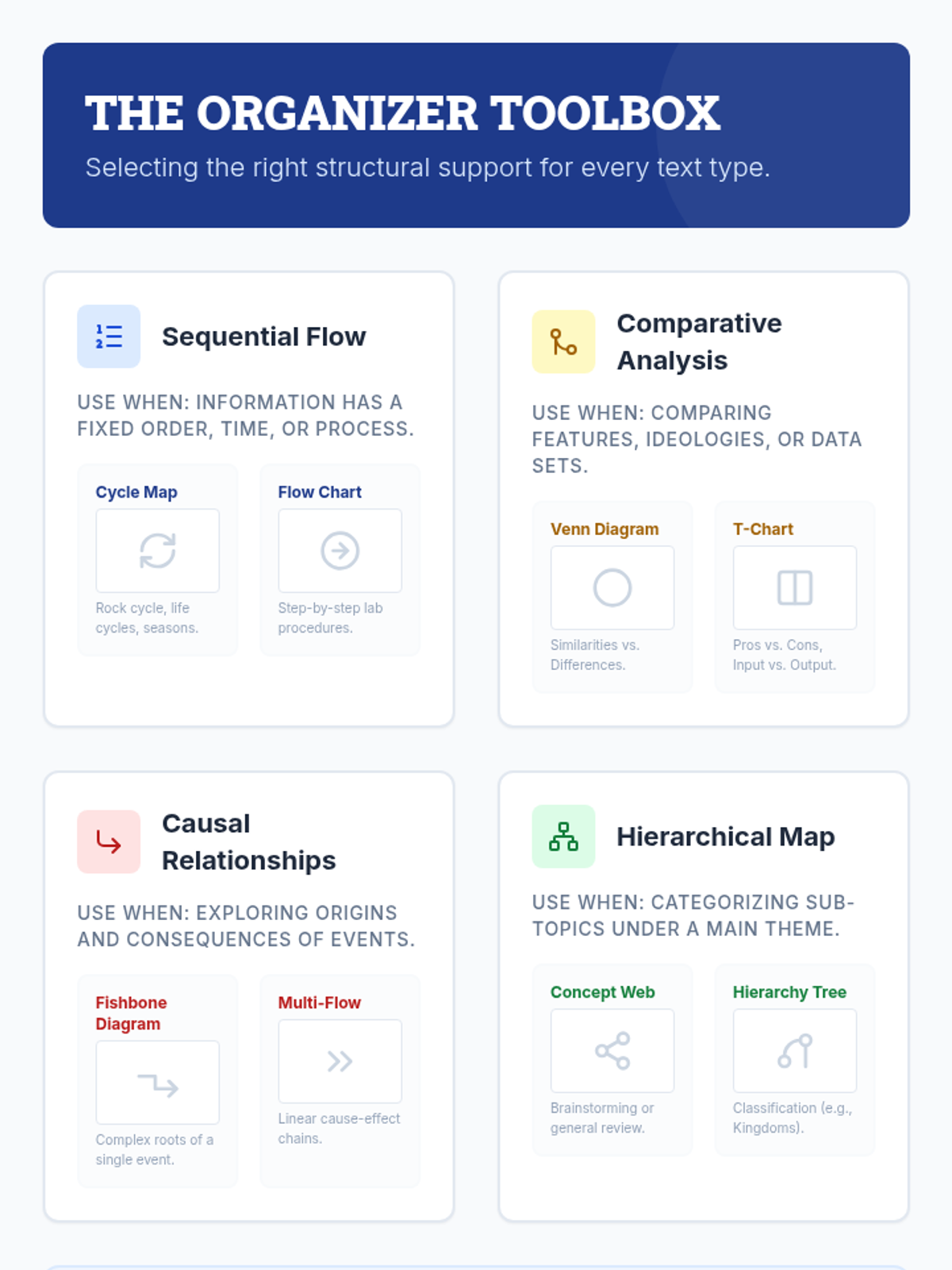 THE ORGANIZER TOOLBOX

Selecting the right structural support for every text type.

Sequential Flow

USE WHEN: INFORMATION HAS A FIXED ORDER, TIME, OR PROCESS.

Cycle Map

Rock cycle, life cycles, seasons.

Flow Chart

Step-by-step lab procedures.

Comparative Analysis

USE WHEN: COMPARING FEATURES, IDEOLOGIES, OR DATA SETS.

Venn Diagram

Similarities vs. Differences.

T-Chart

Pros vs. Cons, Input vs. Output.

Causal Relationships

USE WHEN: EXPLORING ORIGINS AND CONSEQUENCES OF EVENTS.

Fishbone Diagram

Complex roots of a single event.

Multi-Flow

Linear cause-effect chains.

Hierarchical Map

USE WHEN: CATEGORIZING SUB-TOPICS UNDER A MAIN THEME.

Concept Web

Brainstorming or general review.

Hierarchy Tree

Classification (e.g., Kingdoms).