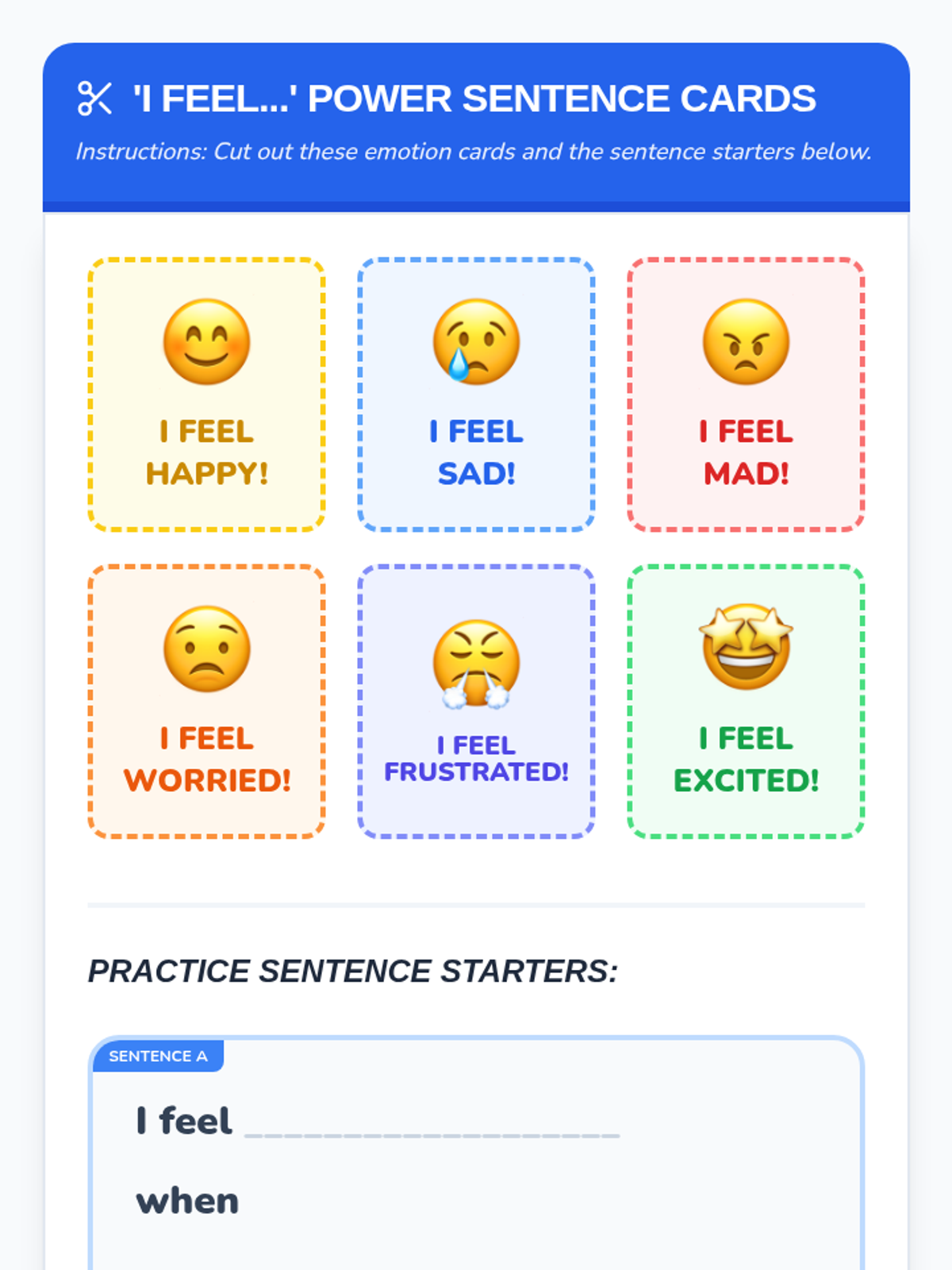 'I FEEL...' POWER SENTENCE CARDS

Instructions: Cut out these emotion cards and the sentence starters below.

I FEEL HAPPY!

I FEEL SAD!

I FEEL MAD!

I FEEL WORRIED!

I FEEL FRUSTRATED!

I FEEL EXCITED!

PRACTICE SENTENCE STARTERS:

SENTENCE A

I feel ____

when