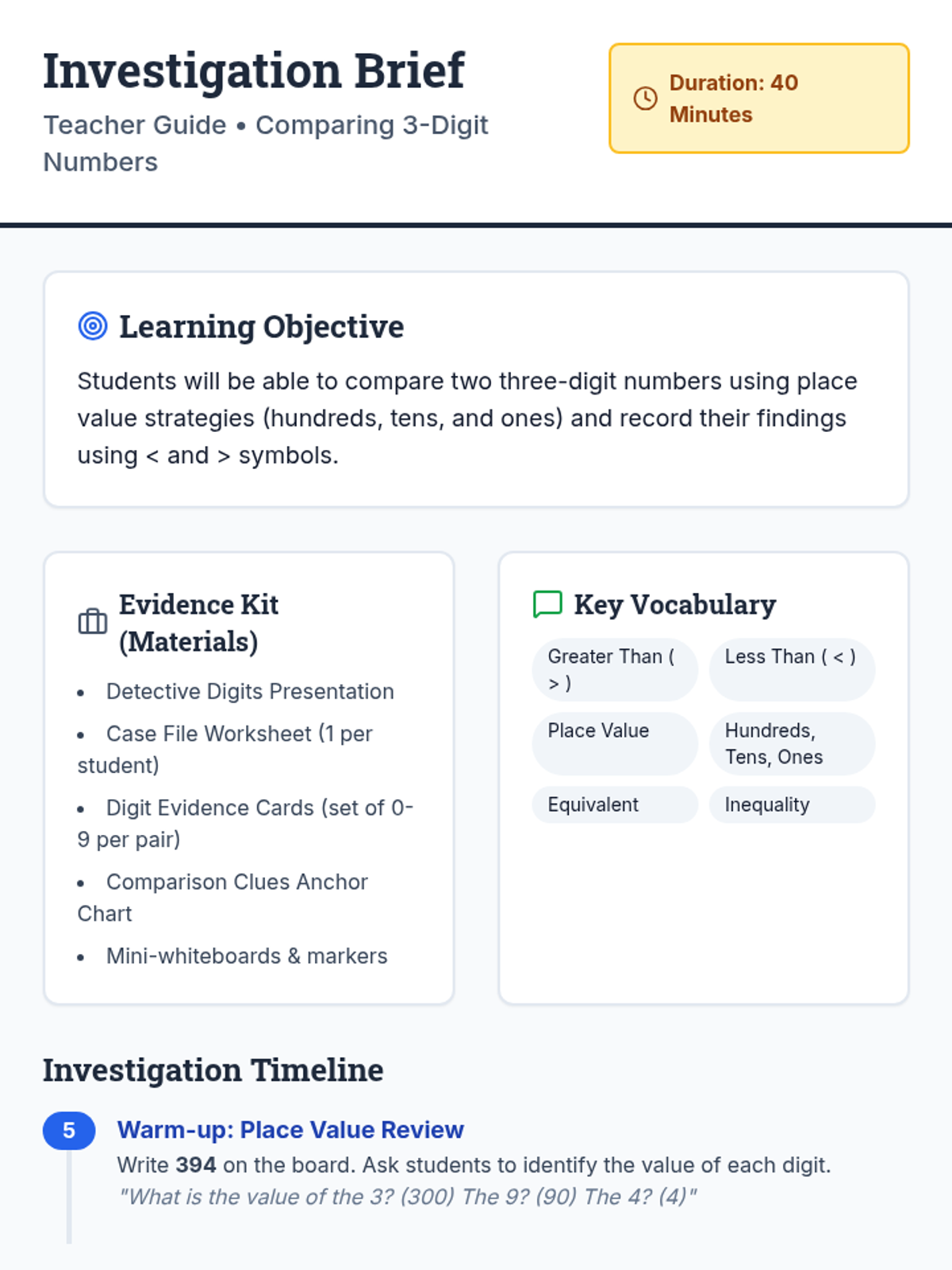 Investigation Brief

Teacher Guide • Comparing 3-Digit Numbers

Duration: 40 Minutes

Learning Objective

Students will be able to compare two three-digit numbers using place value strategies (hundreds, tens, and ones) and record their findings using < and > symbols.

Evidence Kit (Materials)

• Detective Digits Presentation
• Case File Worksheet (1 per student)
• Digit Evidence Cards (set of 0-9 per pair)
• Comparison Clues Anchor Chart
• Mini-whiteboards & markers

Key Vocabulary

Greater Than ( > )

Less Than ( < )

Place Value

Hundreds, Tens, Ones

Equivalent

Inequality

Investigation Timeline

5

Warm-up: Place Value Review

Write 394 on the board. Ask students to identify the value of each digit.

"What is the value of the 3? (300) The 9? (90) The 4? (4)"