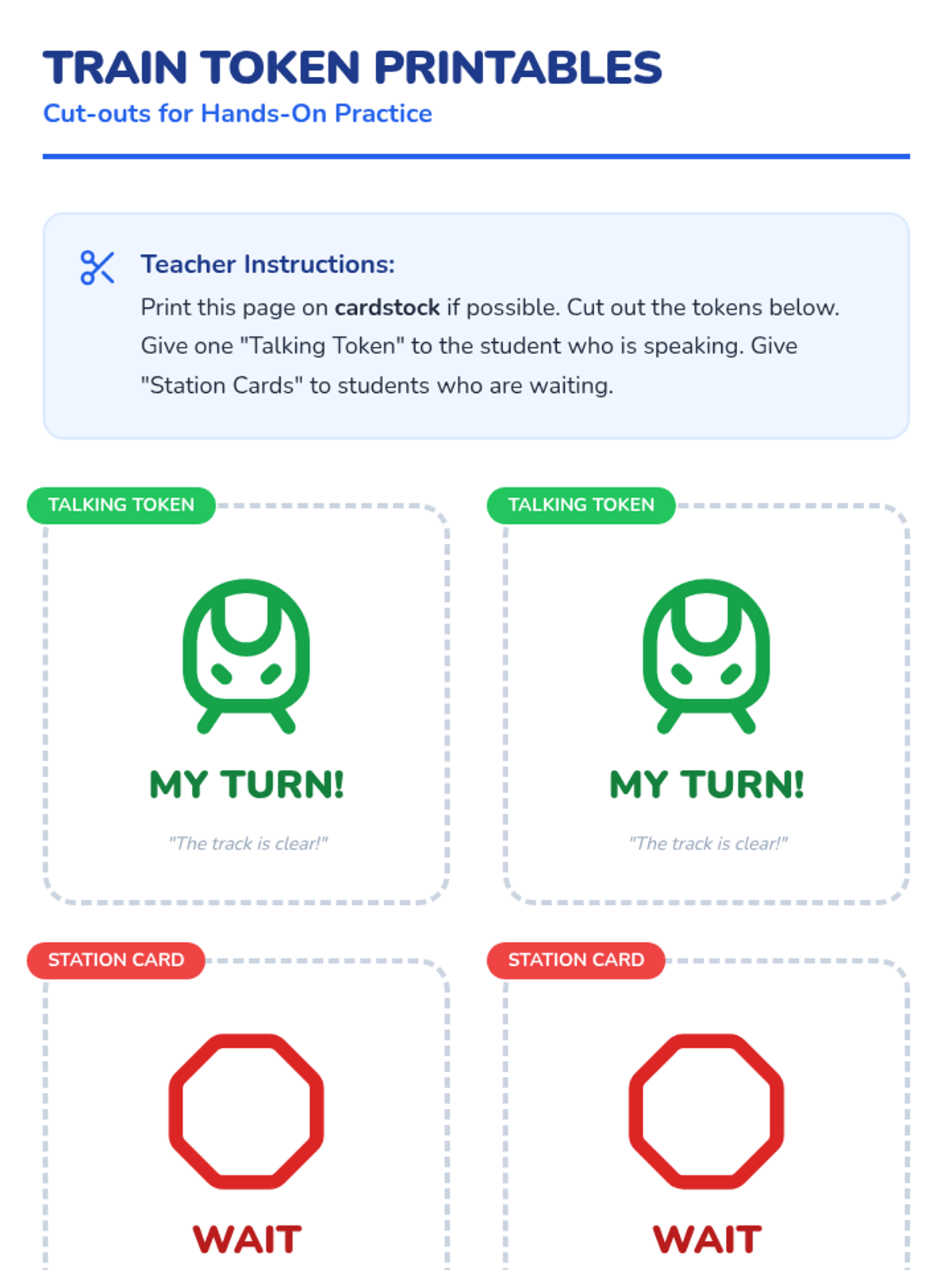 TRAIN TOKEN PRINTABLES
Cut-outs for Hands-On Practice

Teacher Instructions:
Print this page on cardstock if possible. Cut out the tokens below. Give one "Talking Token" to the student who is speaking. Give "Station Cards" to students who are waiting.

TALKING TOKEN

MY TURN!

"The track is clear!"

TALKING TOKEN

MY TURN!

"The track is clear!"

STATION CARD

WAIT

STATION CARD

WAIT