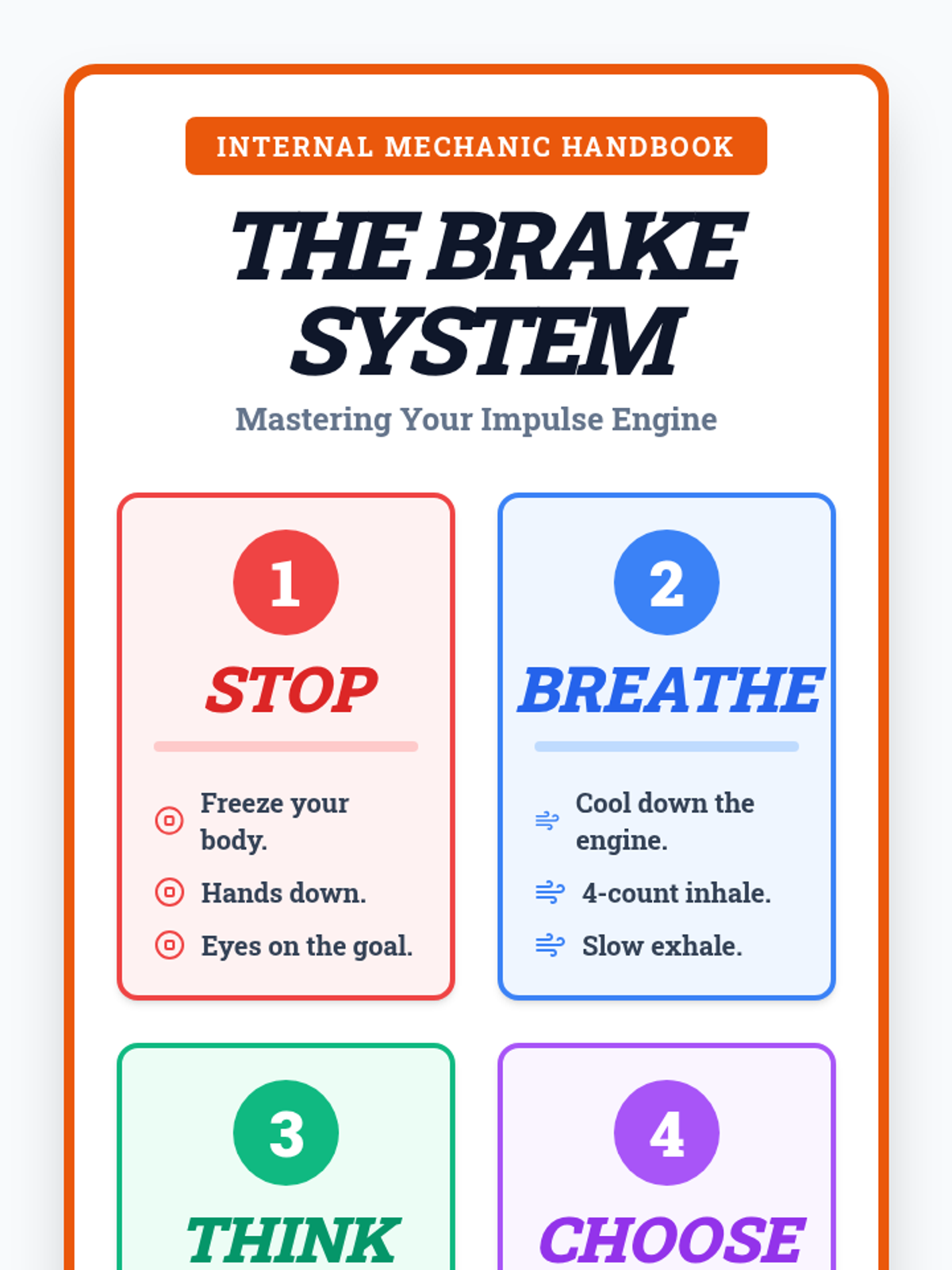 INTERNAL MECHANIC HANDBOOK

THE BRAKE SYSTEM

Mastering Your Impulse Engine

1

STOP

Freeze your body.

Hands down.

Eyes on the goal.

2

BREATHE

Cool down the engine.

4-count inhale.

Slow exhale.

3

THINK

4

CHOOSE