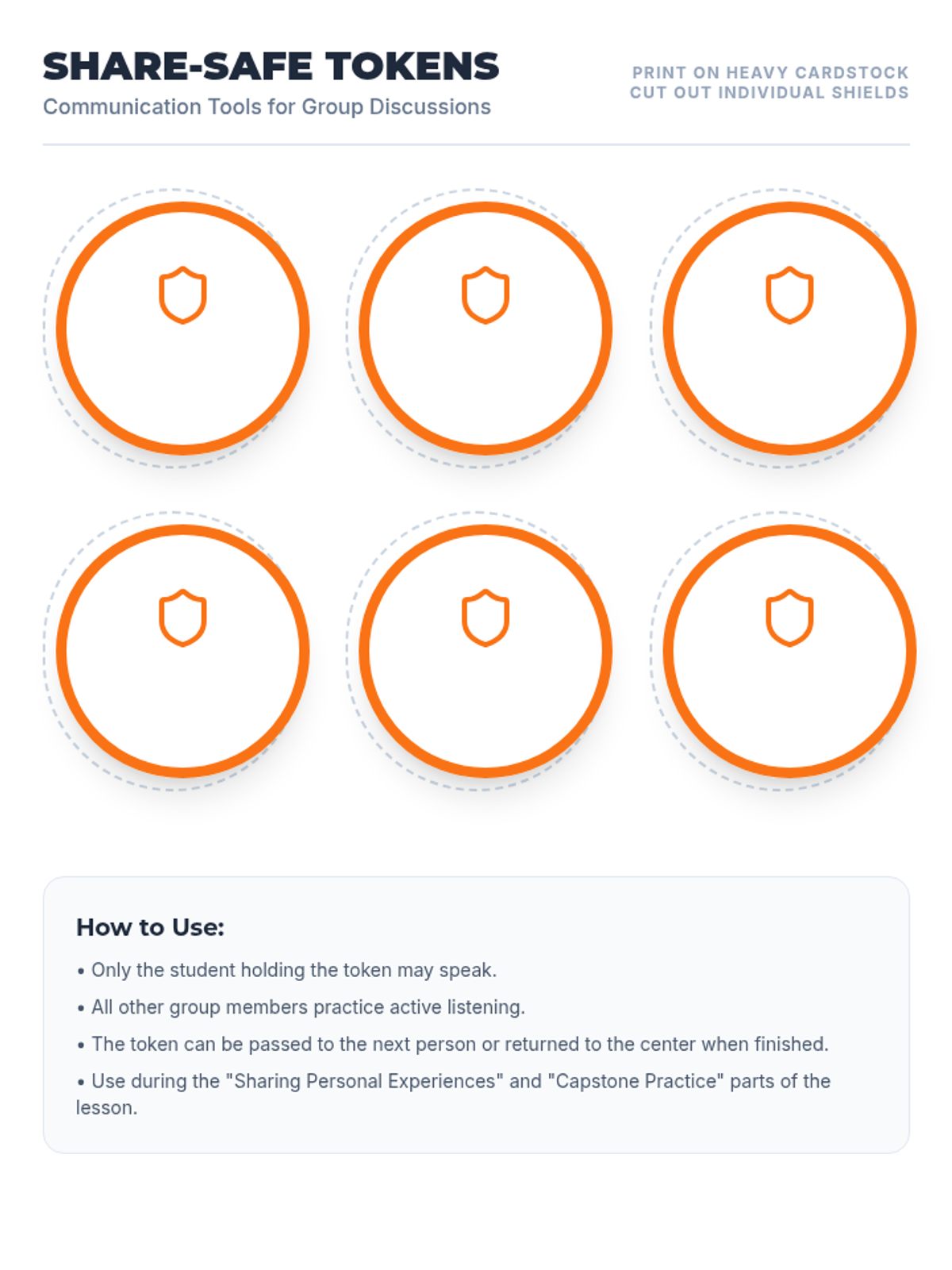 SHARE-SAFE TOKENS
Communication Tools for Group Discussions

PRINT ON HEAVY CARDSTOCK
CUT OUT INDIVIDUAL SHIELDS

How to Use:

• Only the student holding the token may speak.

• All other group members practice active listening.

• The token can be passed to the next person or returned to the center when finished.

• Use during the "Sharing Personal Experiences" and "Capstone Practice" parts of the lesson.