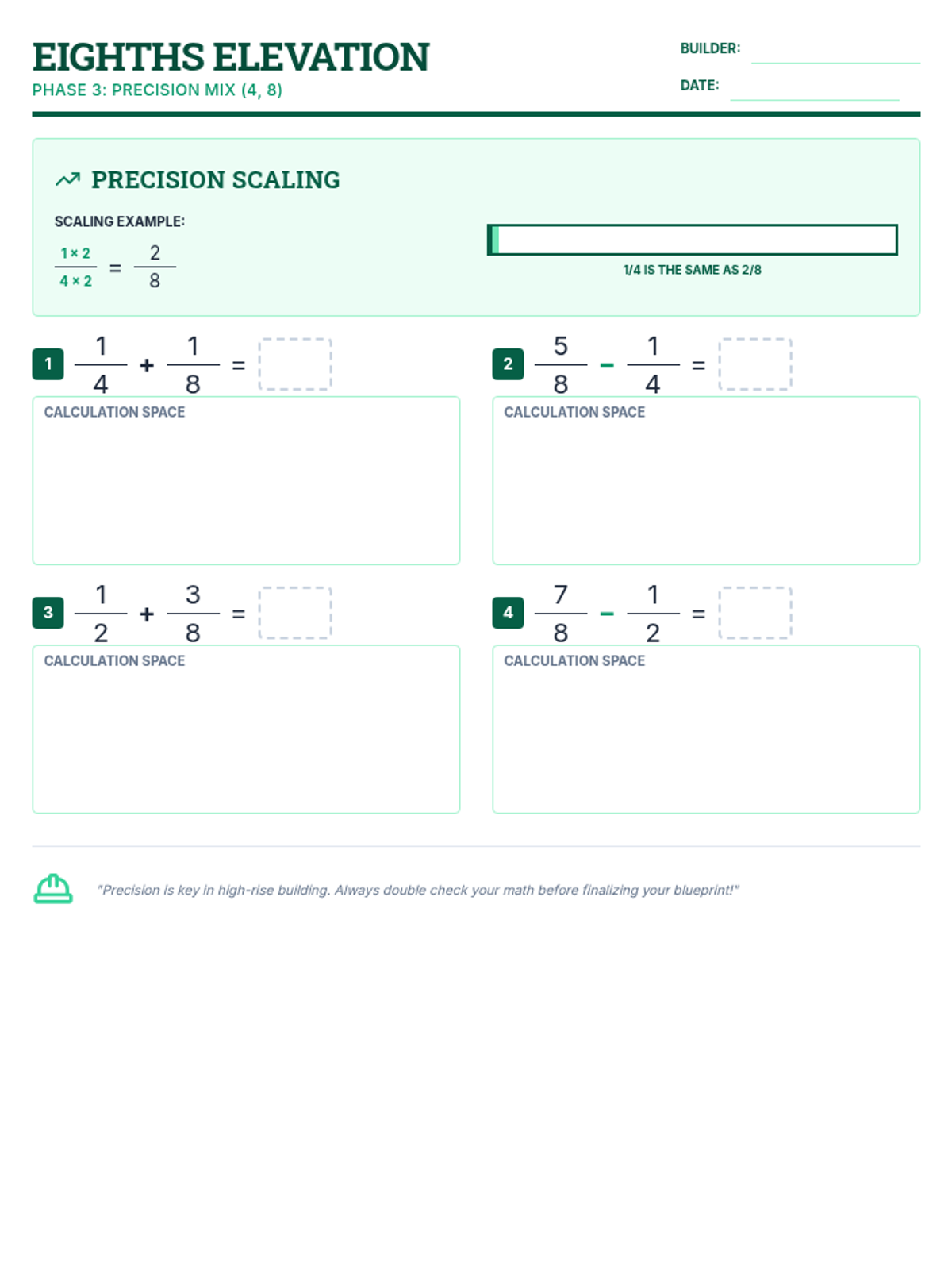 EIGHTHS ELEVATION
PHASE 3: PRECISION MIX (4, 8)

BUILDER:
DATE:

PRECISION SCALING

SCALING EXAMPLE:
$\frac{1 \times 2}{4 \times 2} = \frac{2}{8}$

1/4 IS THE SAME AS 2/8

1 $\frac{1}{4} + \frac{1}{8} =$

CALCULATION SPACE

2 $\frac{5}{8} - \frac{1}{4} =$

CALCULATION SPACE

3 $\frac{1}{2} + \frac{3}{8} =$

CALCULATION SPACE

4 $\frac{7}{8} - \frac{1}{2} =$

CALCULATION SPACE

"Precision is key in high-rise building. Always double check your math before finalizing your blueprint!"