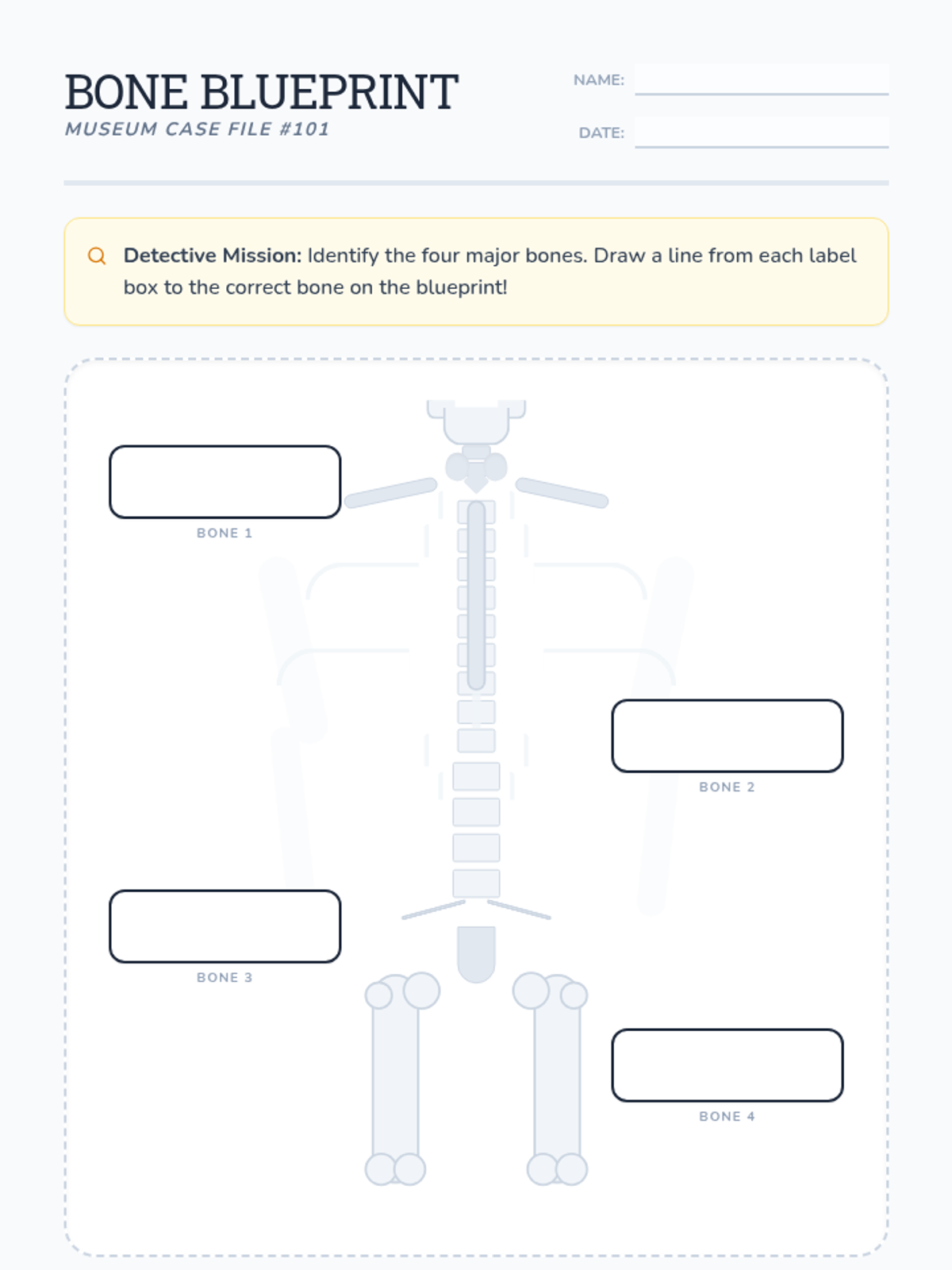 BONE BLUEPRINT
MUSEUM CASE FILE #101

NAME:
DATE:

Detective Mission: Identify the four major bones. Draw a line from each label box to the correct bone on the blueprint!

BONE 1

BONE 2

BONE 3

BONE 4