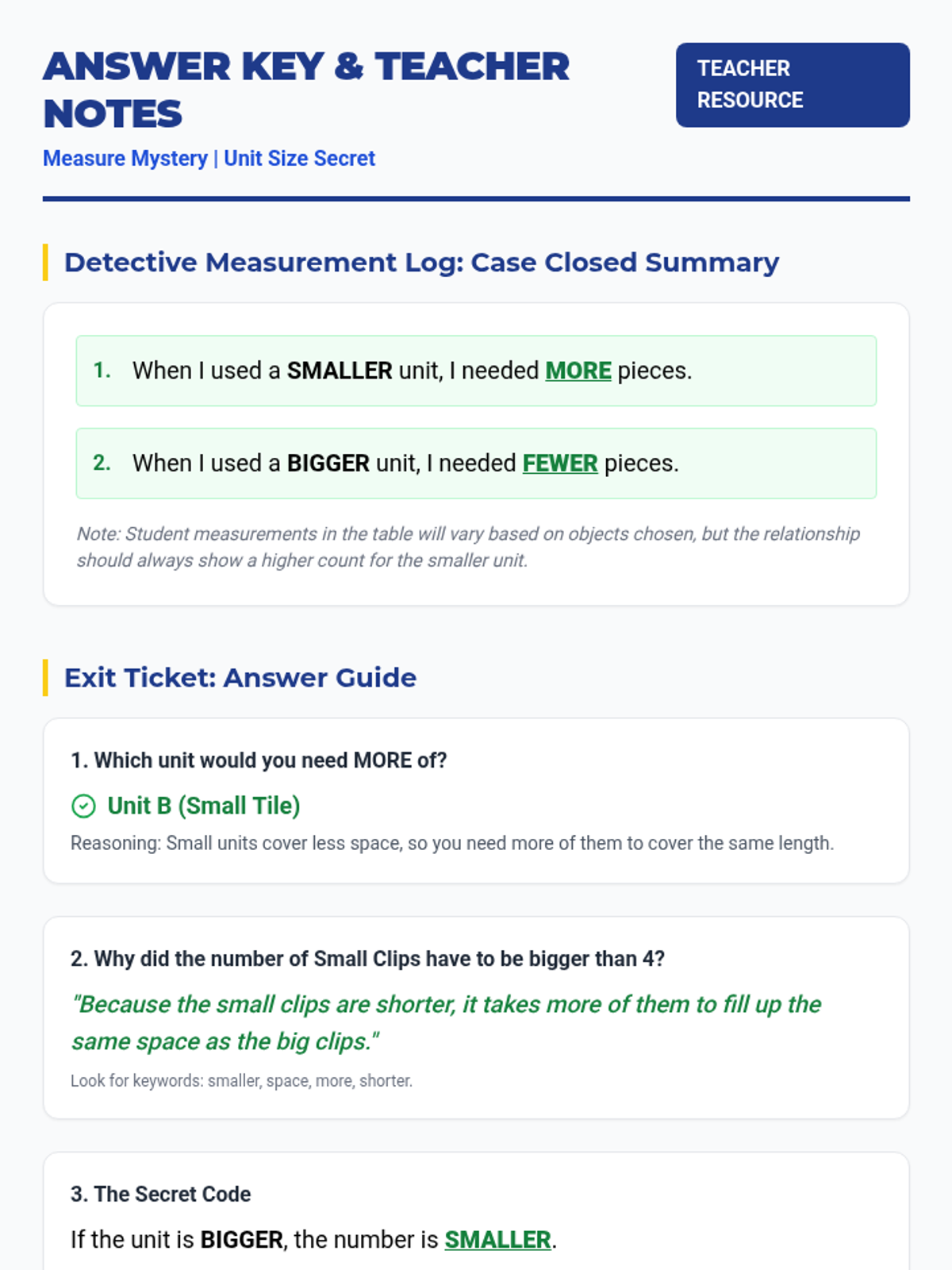 ANSWER KEY & TEACHER NOTES

TEACHER RESOURCE

Measure Mystery | Unit Size Secret

Detective Measurement Log: Case Closed Summary

1. When I used a SMALLER unit, I needed MORE pieces.

2. When I used a BIGGER unit, I needed FEWER pieces.

Note: Student measurements in the table will vary based on objects chosen, but the relationship should always show a higher count for the smaller unit.

Exit Ticket: Answer Guide

1. Which unit would you need MORE of?

Unit B (Small Tile)

Reasoning: Small units cover less space, so you need more of them to cover the same length.

2. Why did the number of Small Clips have to be bigger than 4?

"Because the small clips are shorter, it takes more of them to fill up the same space as the big clips."

Look for keywords: smaller, space, more, shorter.

3. The Secret Code

If the unit is BIGGER, the number is SMALLER.