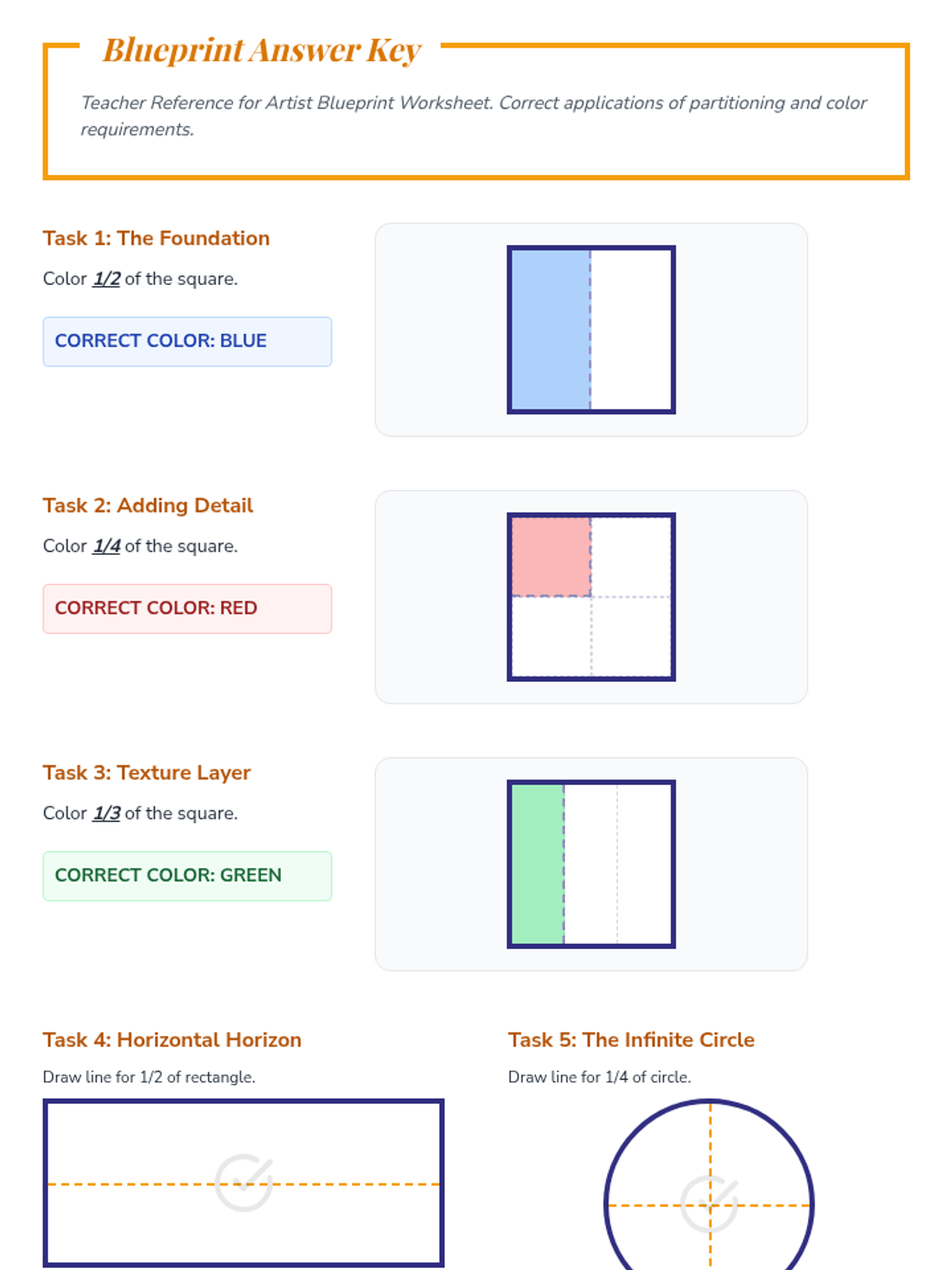 Blueprint Answer Key

Teacher Reference for Artist Blueprint Worksheet. Correct applications of partitioning and color requirements.

Task 1: The Foundation

Color 1/2 of the square.

CORRECT COLOR: BLUE

Task 2: Adding Detail

Color 1/4 of the square.

CORRECT COLOR: RED

Task 3: Texture Layer

Color 1/3 of the square.

CORRECT COLOR: GREEN

Task 4: Horizontal Horizon

Draw line for 1/2 of rectangle.

Task 5: The Infinite Circle

Draw line for 1/4 of circle.