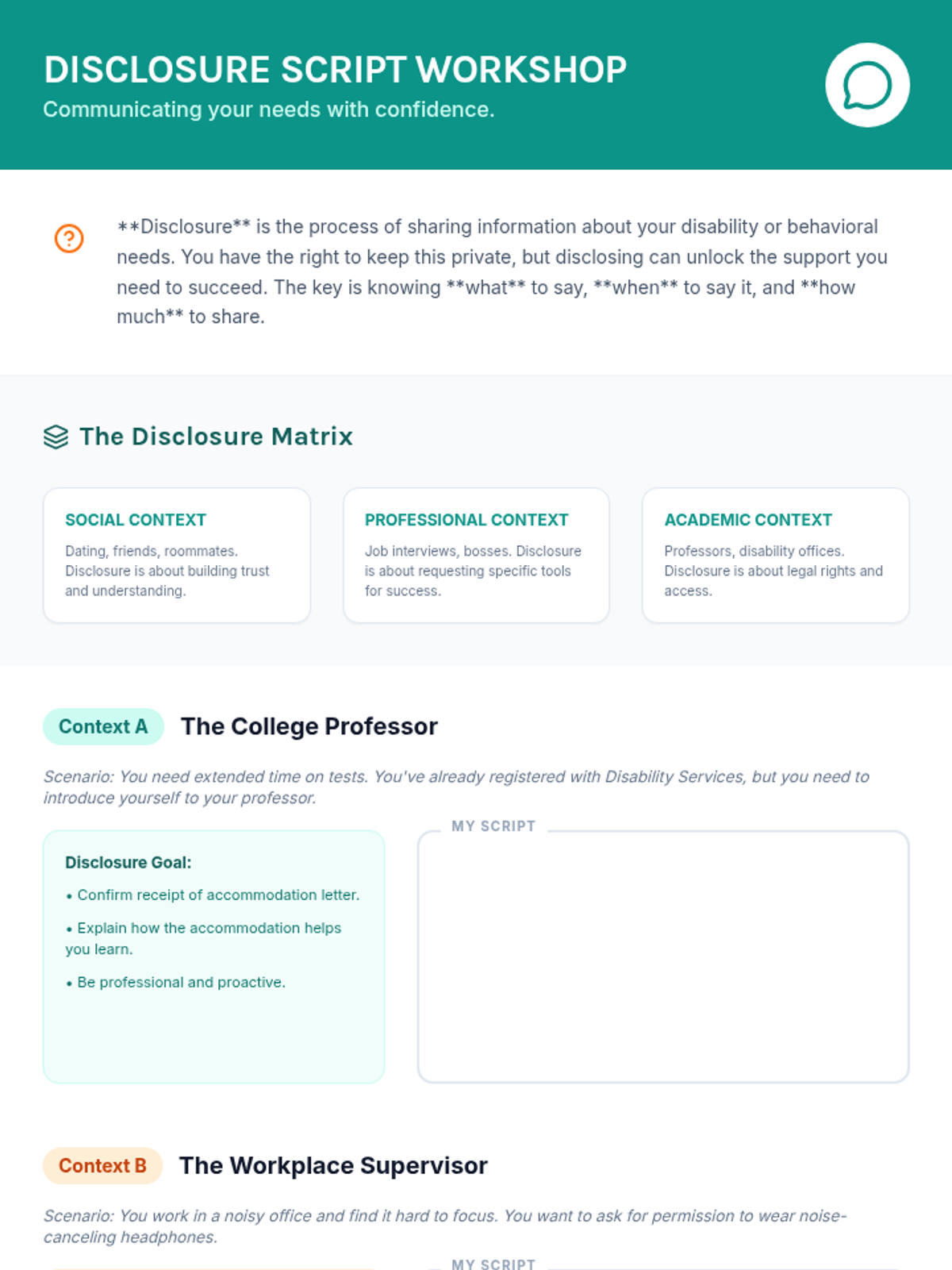 DISCLOSURE SCRIPT WORKSHOP
Communicating your needs with confidence.

**Disclosure** is the process of sharing information about your disability or behavioral needs. You have the right to keep this private, but disclosing can unlock the support you need to succeed. The key is knowing **what** to say, **when** to say it, and **how much** to share.

The Disclosure Matrix

SOCIAL CONTEXT
Dating, friends, roommates. Disclosure is about building trust and understanding.

PROFESSIONAL CONTEXT
Job interviews, bosses. Disclosure is about requesting specific tools for success.

ACADEMIC CONTEXT
Professors, disability offices. Disclosure is about legal rights and access.

Context A The College Professor

Scenario: You need extended time on tests. You've already registered with Disability Services, but you need to introduce yourself to your professor.

Disclosure Goal:
• Confirm receipt of accommodation letter.
• Explain how the accommodation helps you learn.
• Be professional and proactive.

MY SCRIPT

Context B The Workplace Supervisor

Scenario: You work in a noisy office and find it hard to focus. You want to ask for permission to wear noise-canceling headphones.

MY SCRIPT