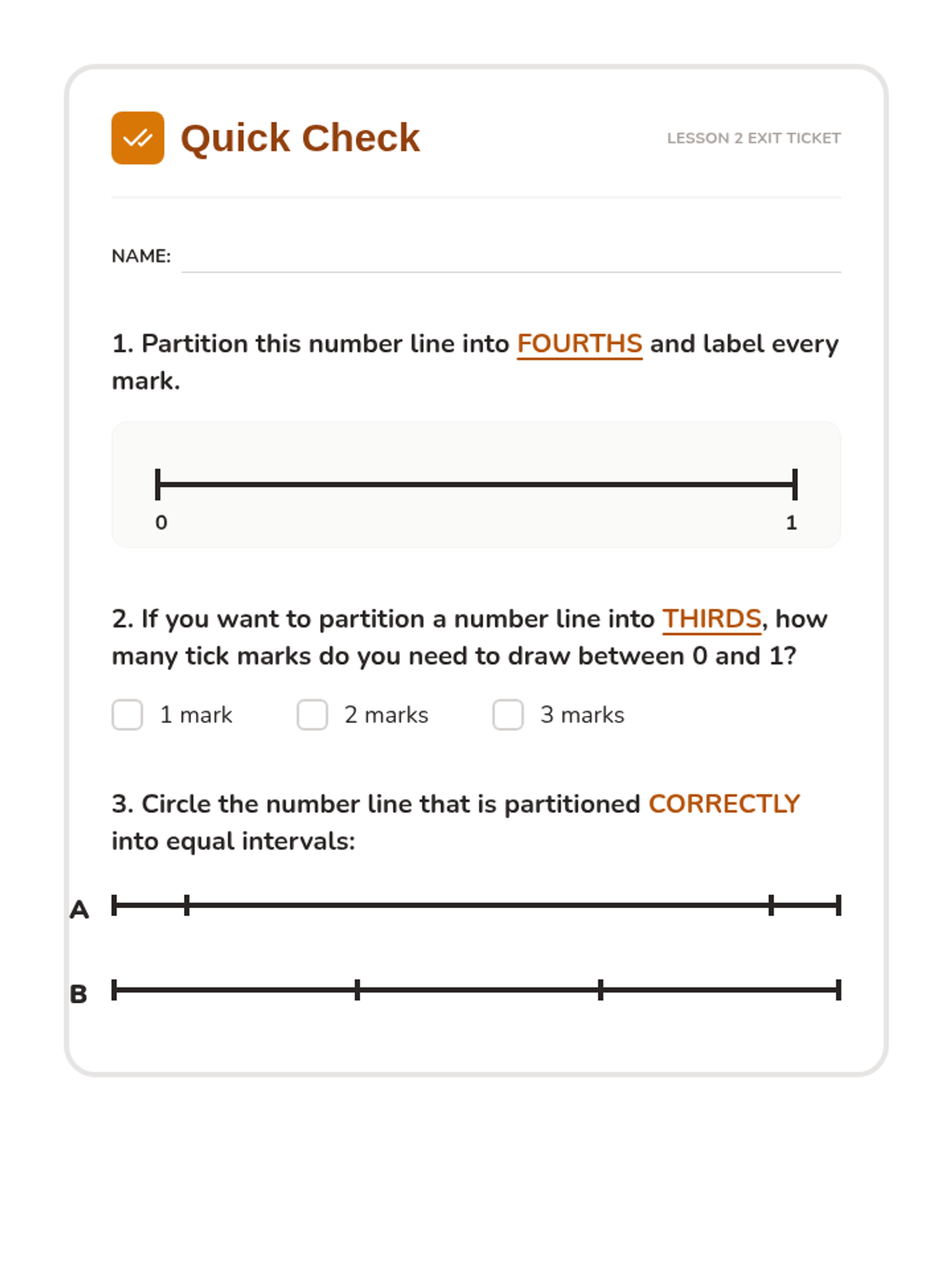 Quick Check

LESSON 2 EXIT TICKET

NAME:

1. Partition this number line into FOURTHS and label every mark.

0

1

2. If you want to partition a number line into THIRDS, how many tick marks do you need to draw between 0 and 1?

1 mark

2 marks

3 marks

3. Circle the number line that is partitioned CORRECTLY into equal intervals:

A

B