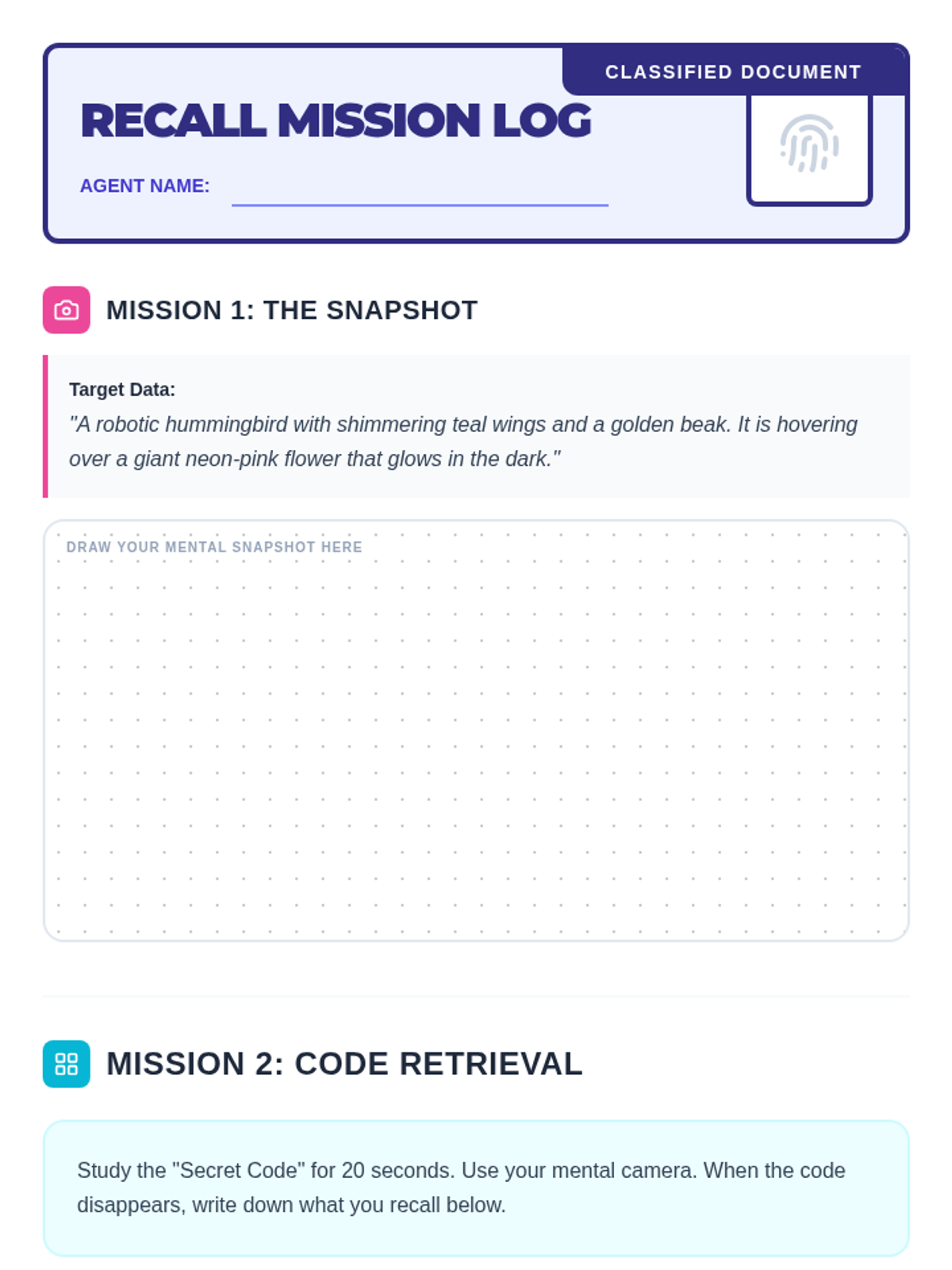 CLASSIFIED DOCUMENT

RECALL MISSION LOG

AGENT NAME: ____

MISSION 1: THE SNAPSHOT

Target Data:
"A robotic hummingbird with shimmering teal wings and a golden beak. It is hovering over a giant neon-pink flower that glows in the dark."

DRAW YOUR MENTAL SNAPSHOT HERE

MISSION 2: CODE RETRIEVAL

Study the "Secret Code" for 20 seconds. Use your mental camera. When the code disappears, write down what you recall below.