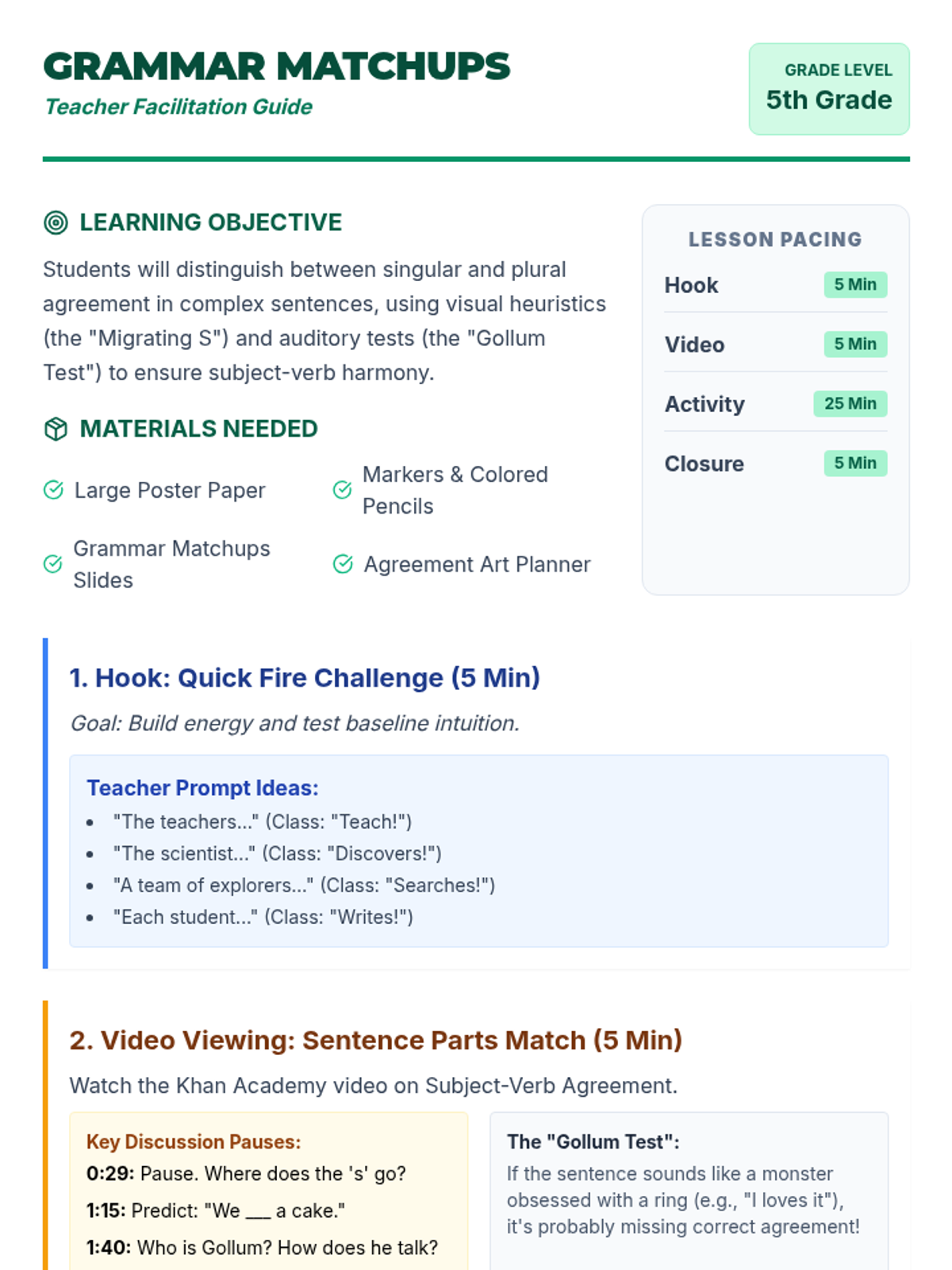 GRAMMAR MATCHUPS
Teacher Facilitation Guide

GRADE LEVEL
5th Grade

LEARNING OBJECTIVE

Students will distinguish between singular and plural agreement in complex sentences, using visual heuristics (the "Migrating S") and auditory tests (the "Gollum Test") to ensure subject-verb harmony.

MATERIALS NEEDED

Large Poster Paper
Markers & Colored Pencils
Grammar Matchups Slides
Agreement Art Planner

LESSON PACING
Hook 5 Min
Video 5 Min
Activity 25 Min
Closure 5 Min

1. Hook: Quick Fire Challenge (5 Min)

Goal: Build energy and test baseline intuition.

Teacher Prompt Ideas:
• "The teachers..." (Class: "Teach!")
• "The scientist..." (Class: "Discovers!")
• "A team of explorers..." (Class: "Searches!")
• "Each student..." (Class: "Writes!")

2. Video Viewing: Sentence Parts Match (5 Min)

Watch the Khan Academy video on Subject-Verb Agreement.

Key Discussion Pauses:
0:29: Pause. Where does the 's' go?
1:15: Predict: "We ____ a cake."
1:40: Who is Gollum? How does he talk?

The "Gollum Test":
If the sentence sounds like a monster obsessed with a ring (e.g., "I loves it"), it's probably missing correct agreement!