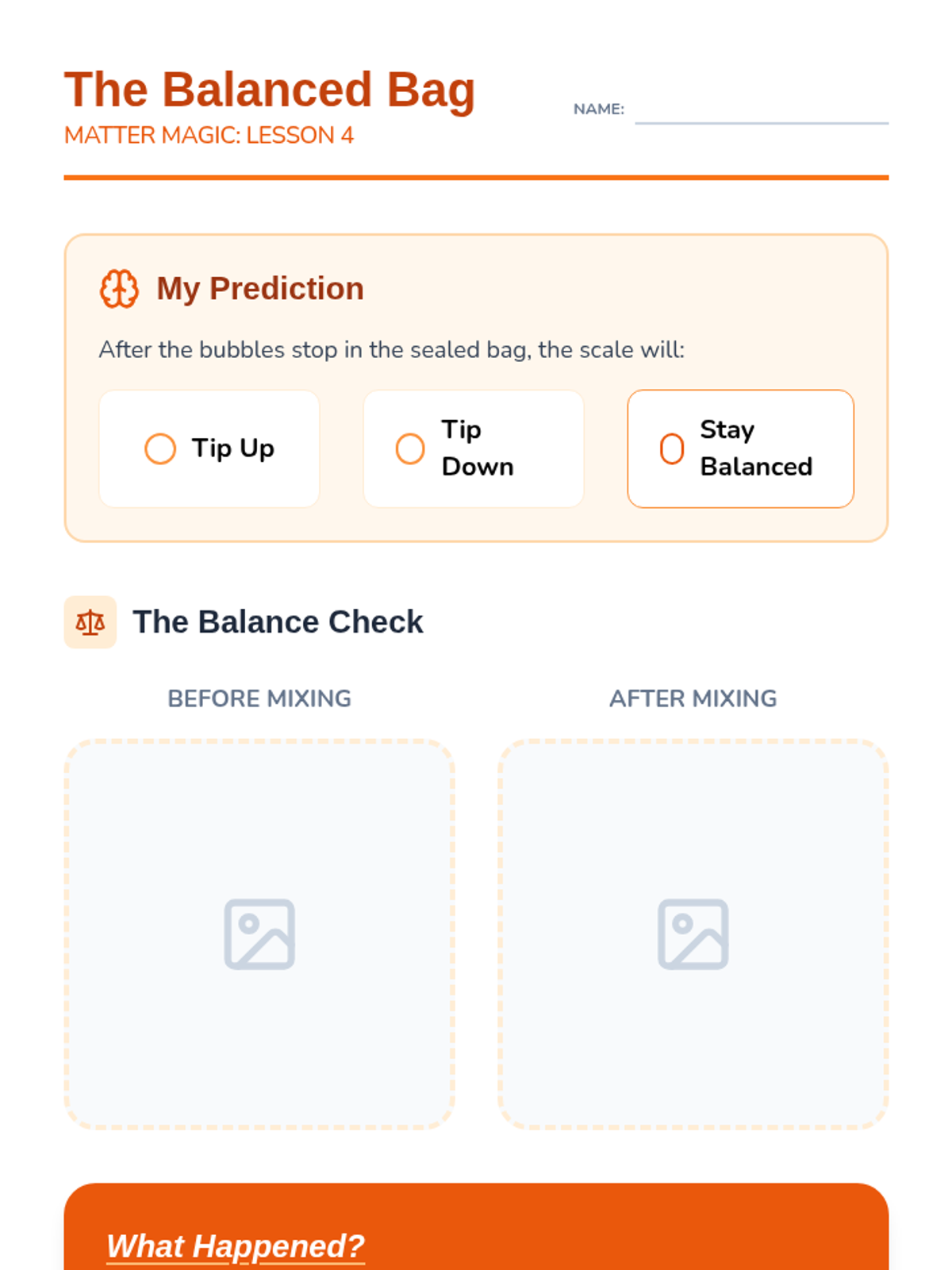 The Balanced Bag
MATTER MAGIC: LESSON 4

NAME:

My Prediction

After the bubbles stop in the sealed bag, the scale will:

Tip Up

Tip Down

Stay Balanced

The Balance Check

BEFORE MIXING

AFTER MIXING

What Happened?