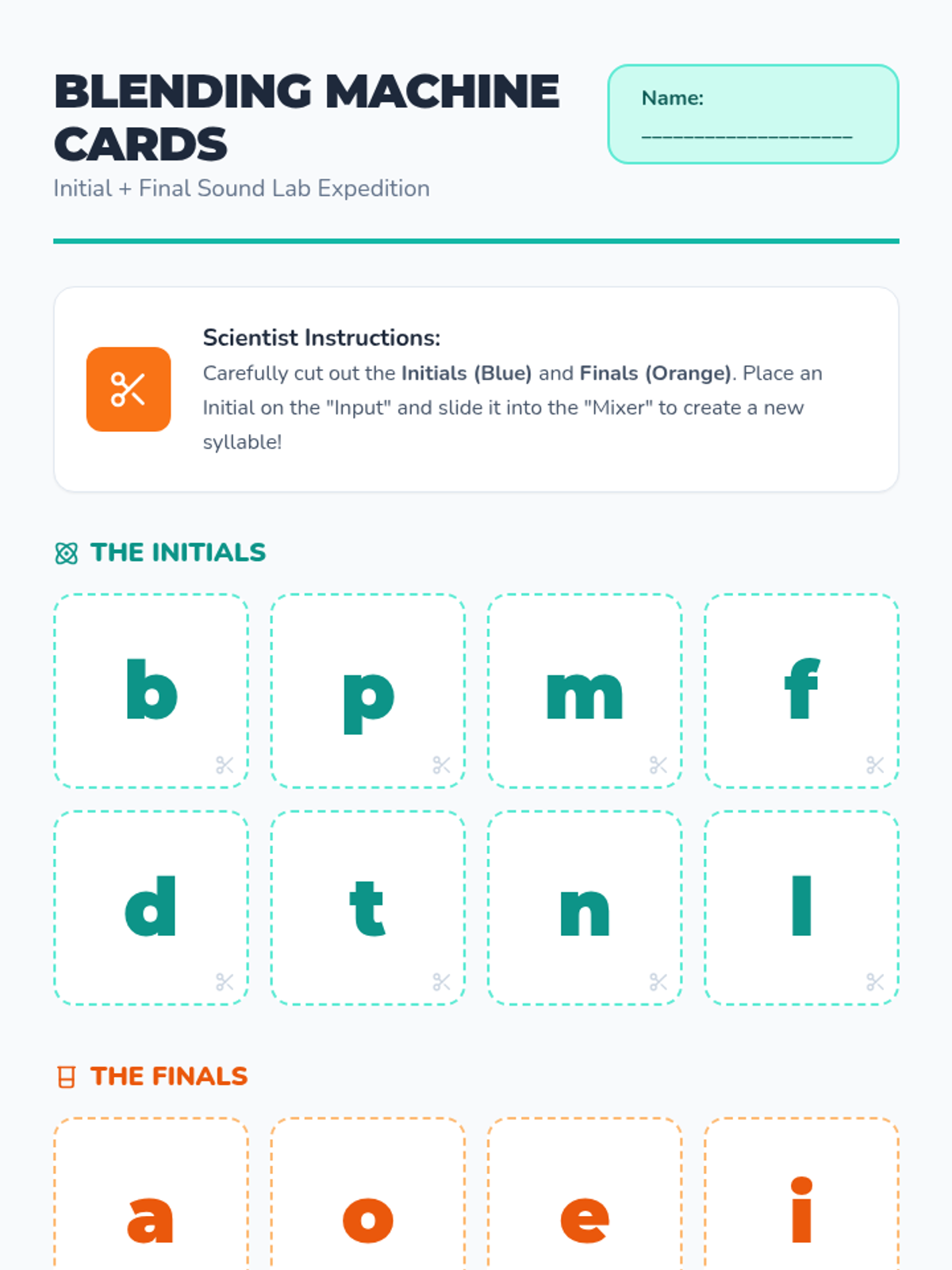 BLENDING MACHINE CARDS

Initial + Final Sound Lab Expedition

Name: ____

Scientist Instructions:

Carefully cut out the Initials (Blue) and Finals (Orange). Place an Initial on the "Input" and slide it into the "Mixer" to create a new syllable!

THE INITIALS

b

p

m

f

d

t

n

l

THE FINALS

a

o

e

i