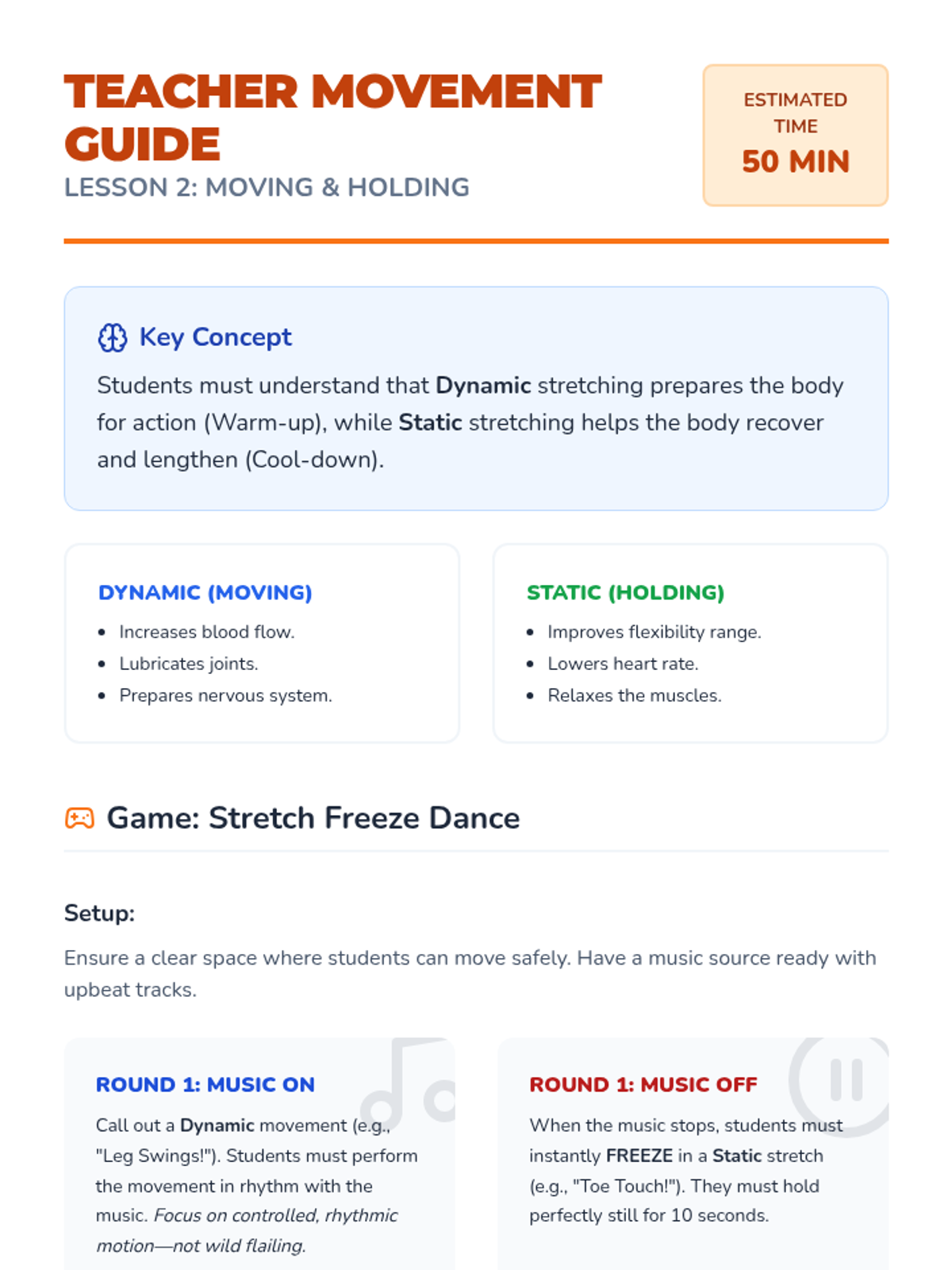 TEACHER MOVEMENT GUIDE

LESSON 2: MOVING & HOLDING

ESTIMATED TIME

50 MIN

Key Concept

Students must understand that Dynamic stretching prepares the body for action (Warm-up), while Static stretching helps the body recover and lengthen (Cool-down).

DYNAMIC (MOVING)

• Increases blood flow.
• Lubricates joints.
• Prepares nervous system.

STATIC (HOLDING)

• Improves flexibility range.
• Lowers heart rate.
• Relaxes the muscles.

Game: Stretch Freeze Dance

Setup:

Ensure a clear space where students can move safely. Have a music source ready with upbeat tracks.

ROUND 1: MUSIC ON

Call out a Dynamic movement (e.g., "Leg Swings!"). Students must perform the movement in rhythm with the music. Focus on controlled, rhythmic motion—not wild flailing.

ROUND 1: MUSIC OFF

When the music stops, students must instantly FREEZE in a Static stretch (e.g., "Toe Touch!"). They must hold perfectly still for 10 seconds.