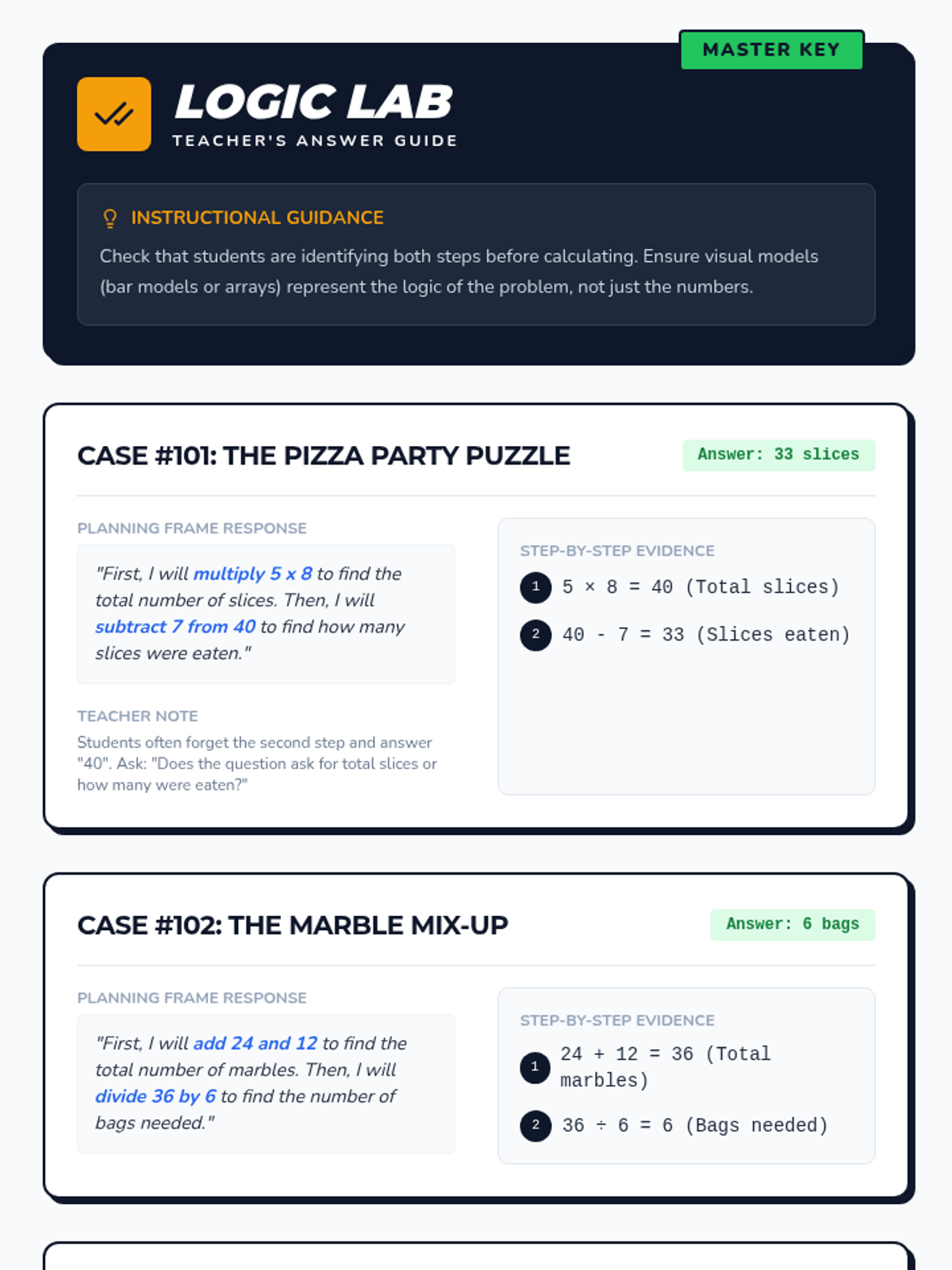 MASTER KEY

LOGIC LAB
TEACHER'S ANSWER GUIDE

INSTRUCTIONAL GUIDANCE

Check that students are identifying both steps before calculating. Ensure visual models (bar models or arrays) represent the logic of the problem, not just the numbers.

CASE #101: THE PIZZA PARTY PUZZLE

Answer: 33 slices

PLANNING FRAME RESPONSE

"First, I will multiply 5 x 8 to find the total number of slices. Then, I will subtract 7 from 40 to find how many slices were eaten."

TEACHER NOTE

Students often forget the second step and answer "40". Ask: "Does the question ask for total slices or how many were eaten?"

STEP-BY-STEP EVIDENCE

1 $5 \times 8 = 40$ (Total slices)

2 $40 - 7 = 33$ (Slices eaten)

CASE #102: THE MARBLE MIX-UP

Answer: 6 bags

PLANNING FRAME RESPONSE

"First, I will add 24 and 12 to find the total number of marbles. Then, I will divide 36 by 6 to find the number of bags needed."

STEP-BY-STEP EVIDENCE

1 $24 + 12 = 36$ (Total marbles)

2 $36 \div 6 = 6$ (Bags needed)