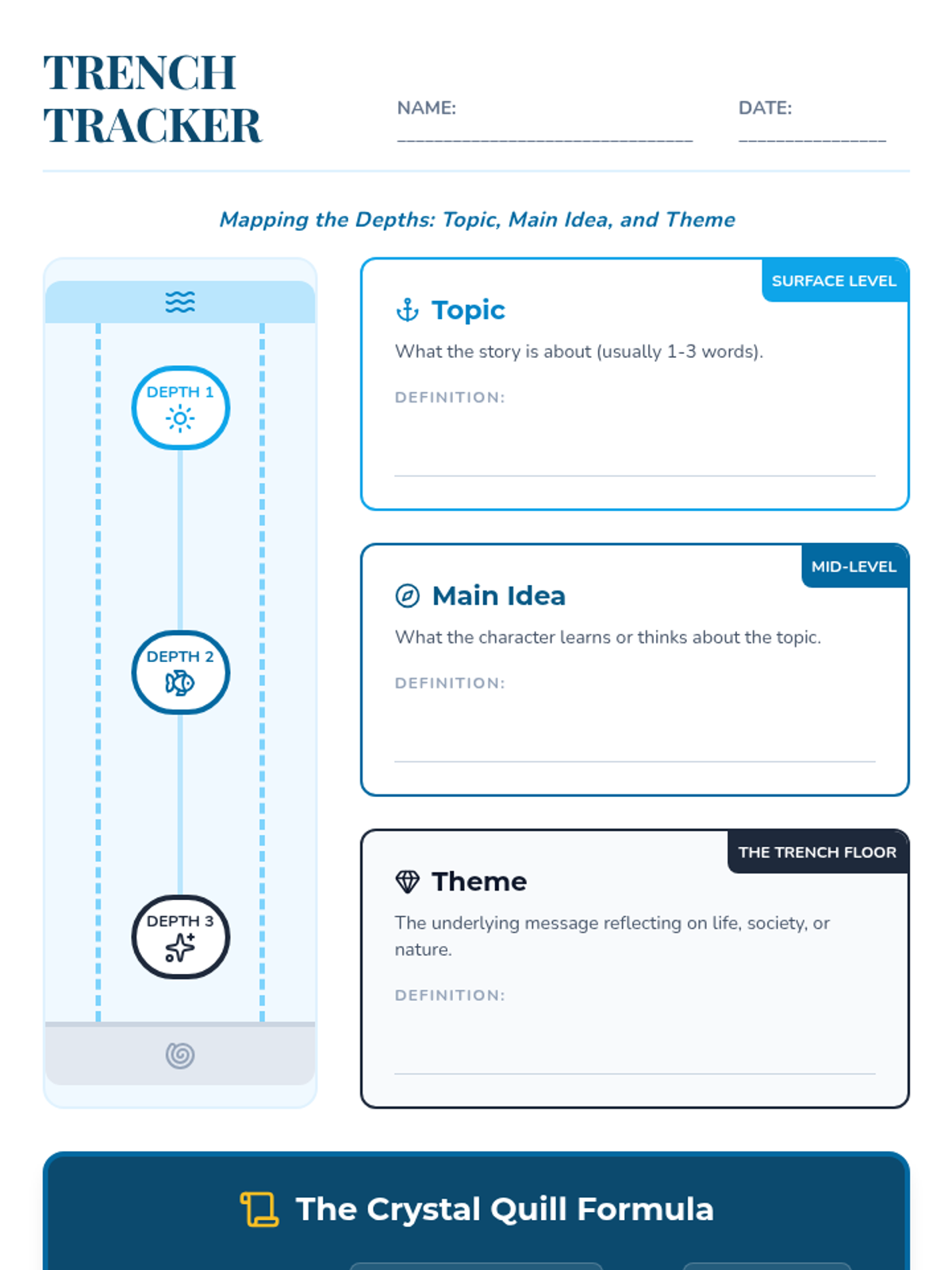 TRENCH TRACKER

NAME: ________________________________

DATE: ________________

Mapping the Depths: Topic, Main Idea, and Theme

DEPTH 1

DEPTH 2

DEPTH 3

SURFACE LEVEL

Topic

What the story is about (usually 1-3 words).

DEFINITION:

MID-LEVEL

Main Idea

What the character learns or thinks about the topic.

DEFINITION:

THE TRENCH FLOOR

Theme

The underlying message reflecting on life, society, or nature.

DEFINITION:

The Crystal Quill Formula