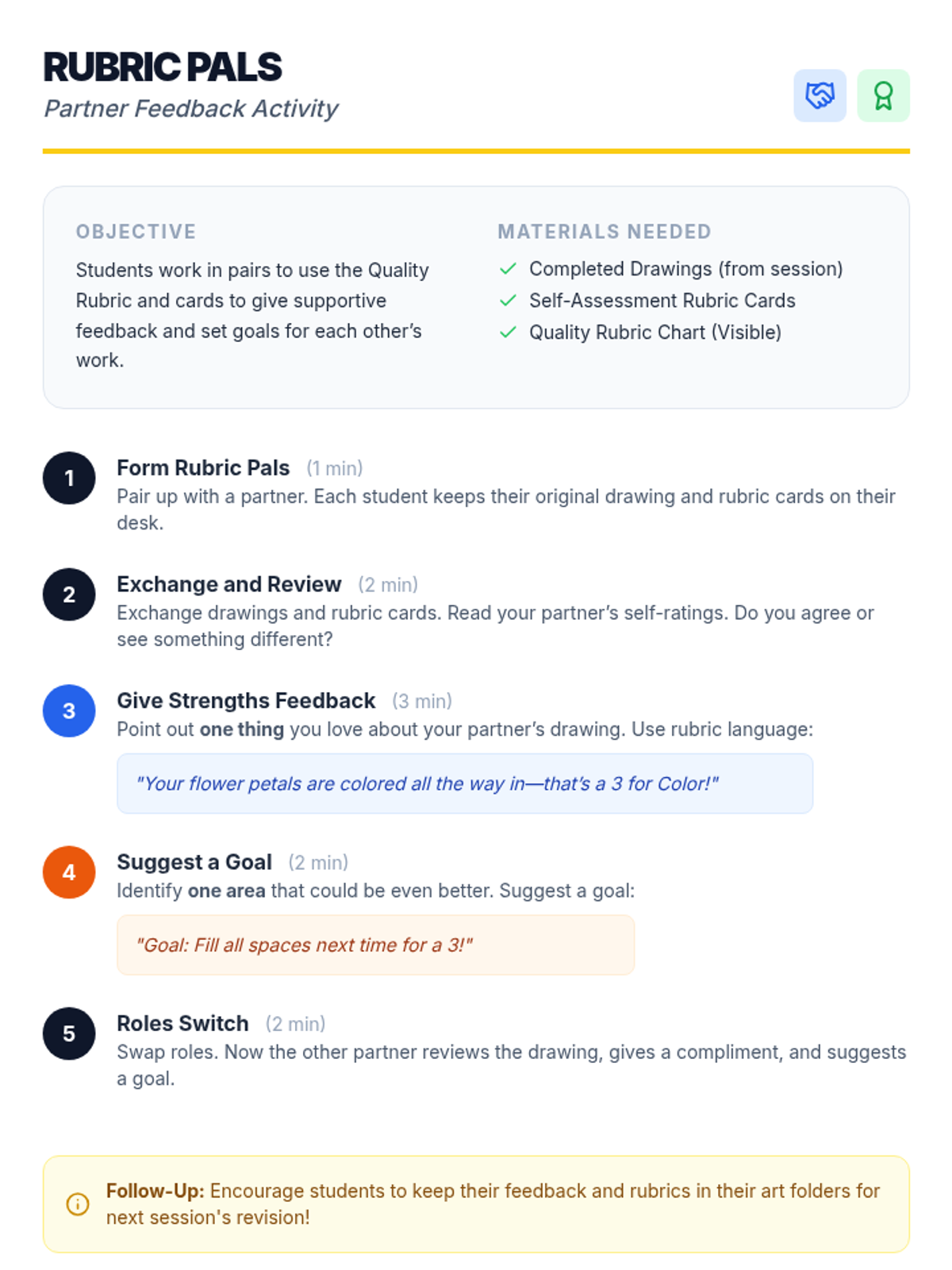 RUBRIC PALS
Partner Feedback Activity

OBJECTIVE

Students work in pairs to use the Quality Rubric and cards to give supportive feedback and set goals for each other's work.

MATERIALS NEEDED

✓ Completed Drawings (from session)
✓ Self-Assessment Rubric Cards
✓ Quality Rubric Chart (Visible)

1 Form Rubric Pals (1 min)
Pair up with a partner. Each student keeps their original drawing and rubric cards on their desk.

2 Exchange and Review (2 min)
Exchange drawings and rubric cards. Read your partner's self-ratings. Do you agree or see something different?

3 Give Strengths Feedback (3 min)
Point out one thing you love about your partner's drawing. Use rubric language:

"Your flower petals are colored all the way in—that's a 3 for Color!"

4 Suggest a Goal (2 min)
Identify one area that could be even better. Suggest a goal:

"Goal: Fill all spaces next time for a 3!"

5 Roles Switch (2 min)
Swap roles. Now the other partner reviews the drawing, gives a compliment, and suggests a goal.

Follow-Up: Encourage students to keep their feedback and rubrics in their art folders for next session's revision!