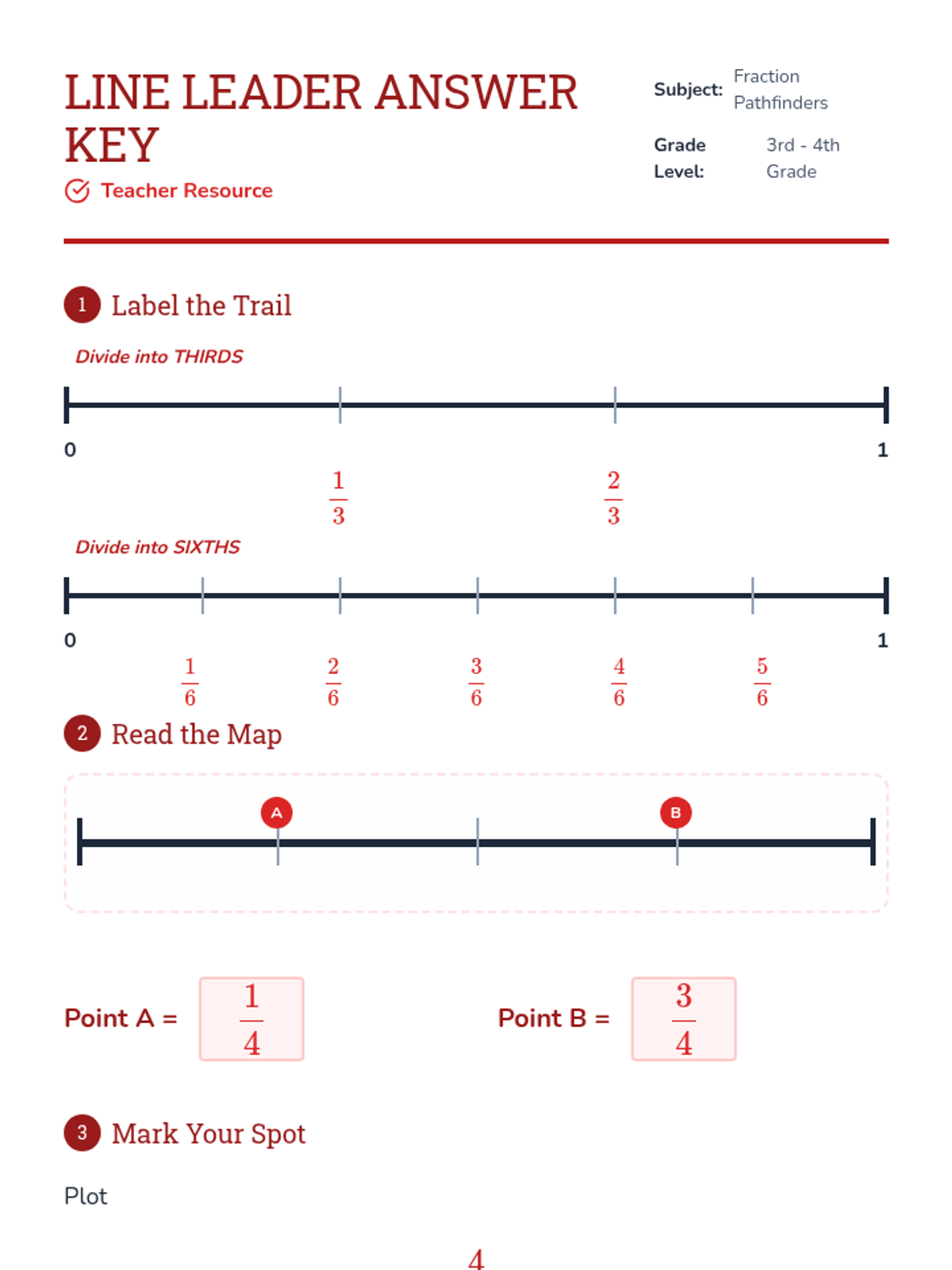 LINE LEADER ANSWER KEY

Teacher Resource

Subject: Fraction Pathfinders

Grade Level: 3rd - 4th Grade

1 Label the Trail

Divide into THIRDS

0

1

$\frac{1}{3}$ $\frac{2}{3}$

Divide into SIXTHS

0

1

$\frac{1}{6}$ $\frac{2}{6}$ $\frac{3}{6}$ $\frac{4}{6}$ $\frac{5}{6}$

2 Read the Map

A

B

Point A = $\frac{1}{4}$

Point B = $\frac{3}{4}$

3 Mark Your Spot

Plot

4