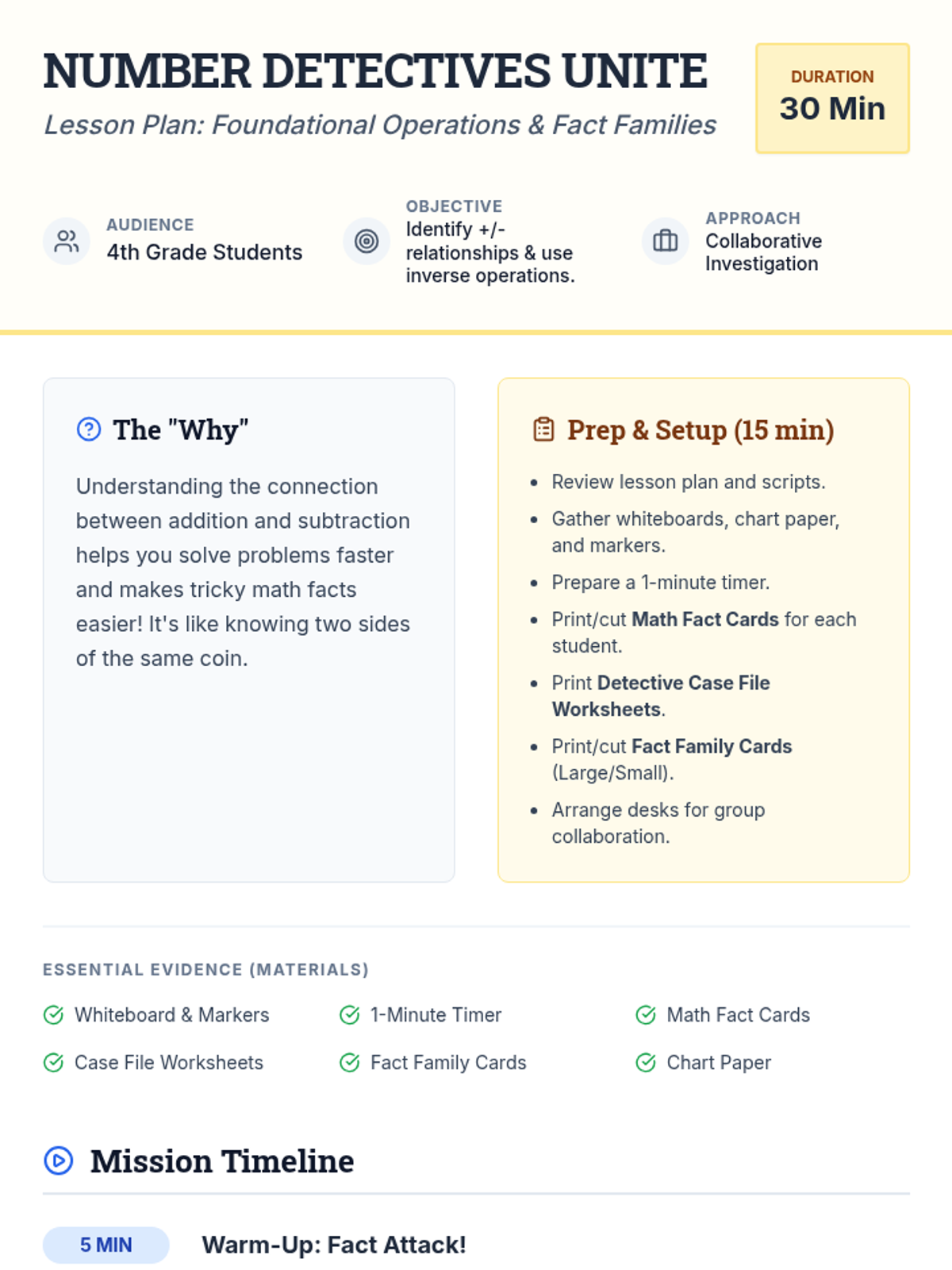 NUMBER DETECTIVES UNITE

Lesson Plan: Foundational Operations & Fact Families

DURATION
30 Min

AUDIENCE
4th Grade Students

OBJECTIVE
Identify +/- relationships & use inverse operations.

APPROACH
Collaborative Investigation

The "Why"

Understanding the connection between addition and subtraction helps you solve problems faster and makes tricky math facts easier! It's like knowing two sides of the same coin.

Prep & Setup (15 min)

• Review lesson plan and scripts.
• Gather whiteboards, chart paper, and markers.
• Prepare a 1-minute timer.
• Print/cut Math Fact Cards for each student.
• Print Detective Case File Worksheets.
• Print/cut Fact Family Cards (Large/Small).
• Arrange desks for group collaboration.

ESSENTIAL EVIDENCE (MATERIALS)

Whiteboard & Markers
1-Minute Timer
Math Fact Cards
Case File Worksheets
Fact Family Cards
Chart Paper

Mission Timeline

5 MIN
Warm-Up: Fact Attack!