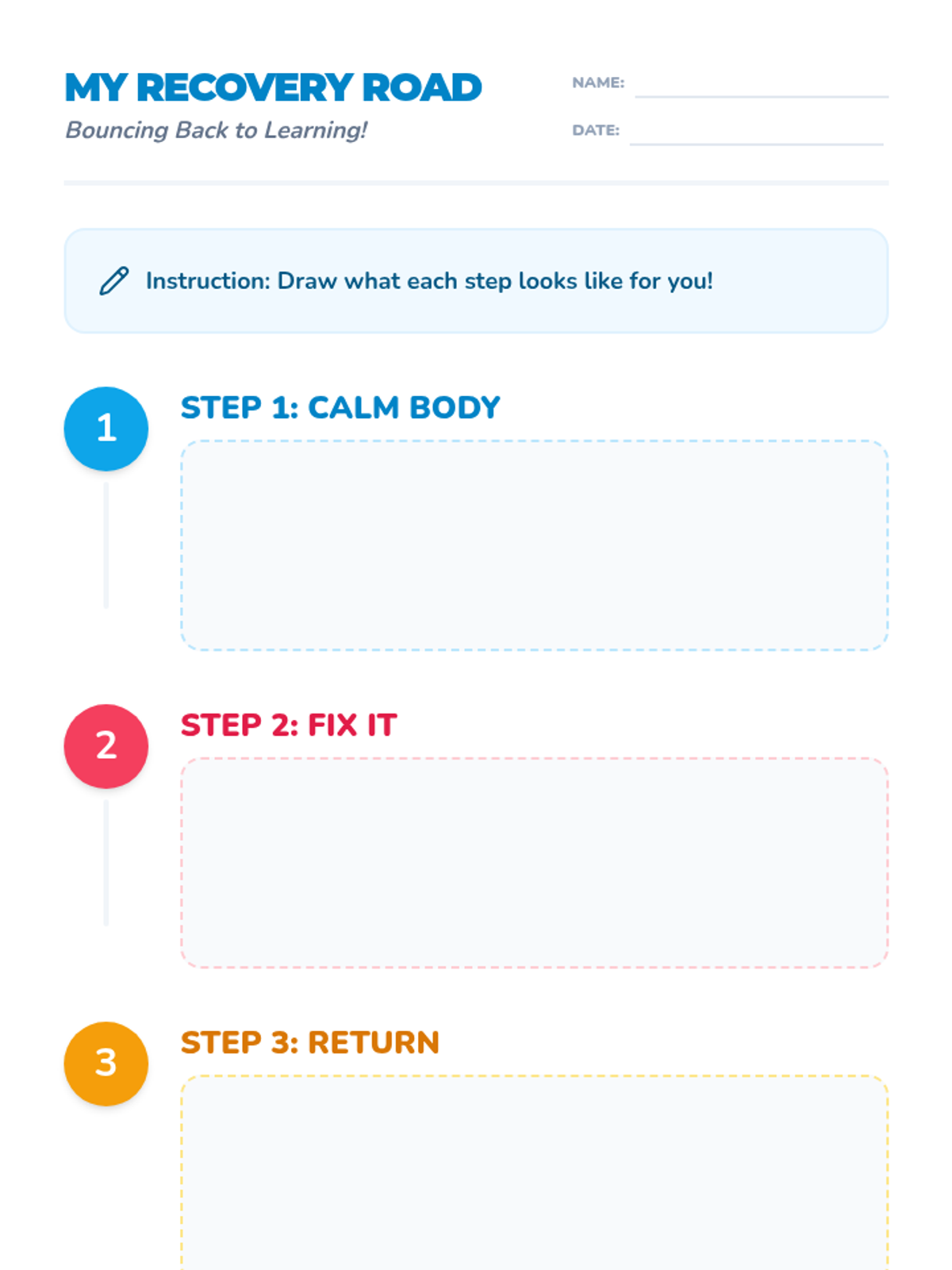 MY RECOVERY ROAD
Bouncing Back to Learning!

NAME:
DATE:

Instruction: Draw what each step looks like for you!

1
STEP 1: CALM BODY

2
STEP 2: FIX IT

3
STEP 3: RETURN