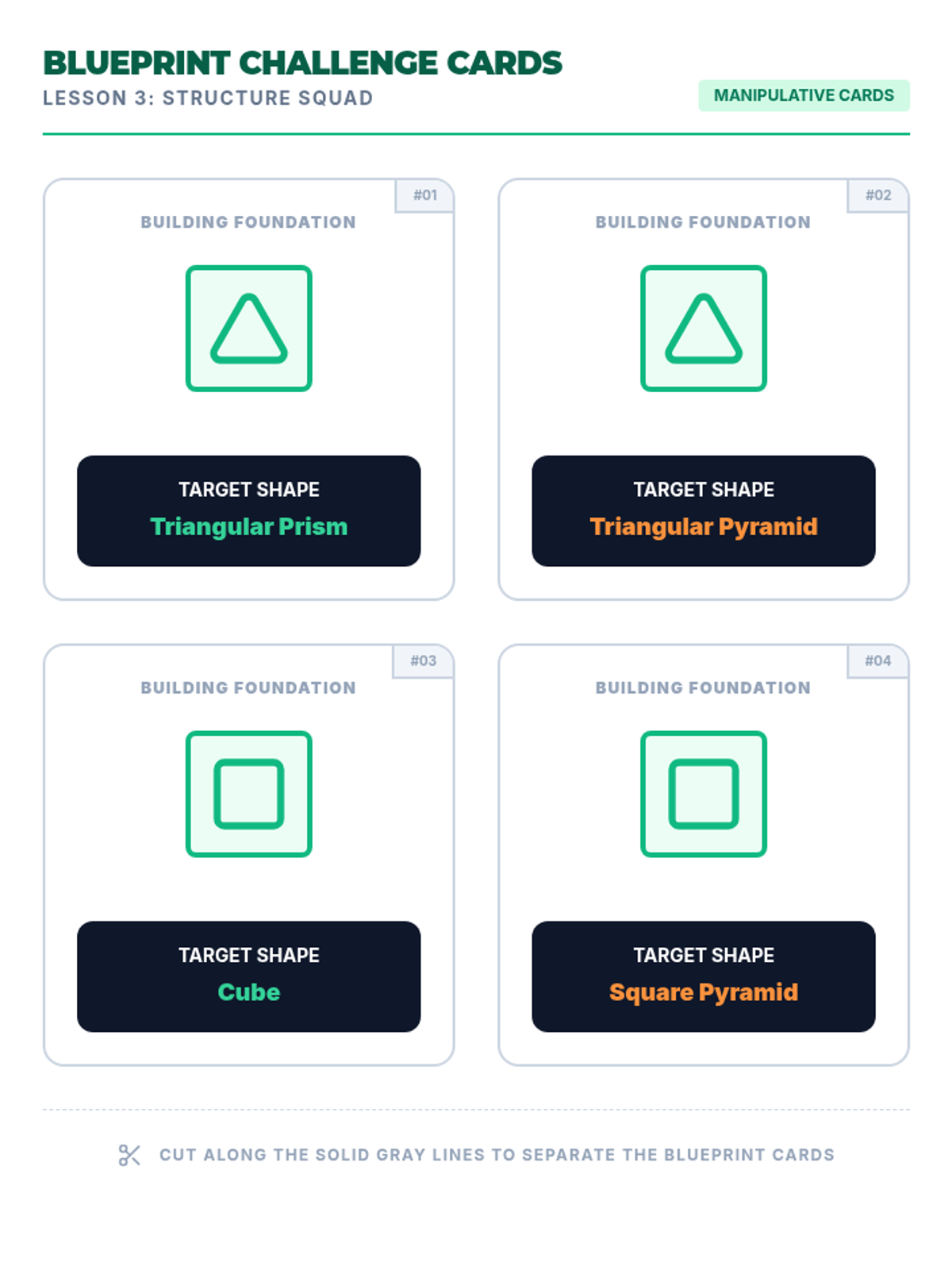 BLUEPRINT CHALLENGE CARDS
LESSON 3: STRUCTURE SQUAD
MANIPULATIVE CARDS

#01
BUILDING FOUNDATION
TARGET SHAPE
Triangular Prism

#02
BUILDING FOUNDATION
TARGET SHAPE
Triangular Pyramid

#03
BUILDING FOUNDATION
TARGET SHAPE
Cube

#04
BUILDING FOUNDATION
TARGET SHAPE
Square Pyramid

CUT ALONG THE SOLID GRAY LINES TO SEPARATE THE BLUEPRINT CARDS