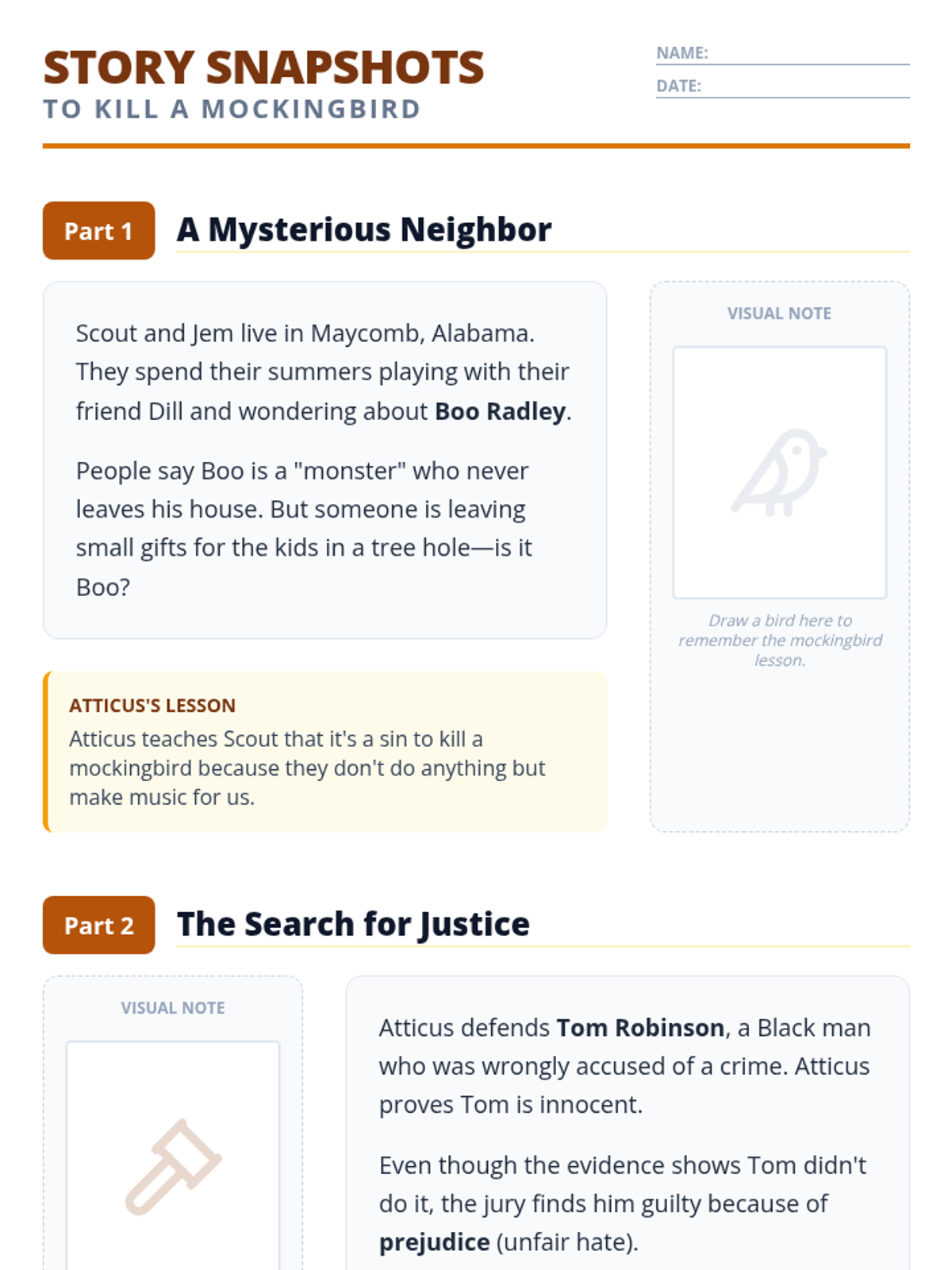 STORY SNAPSHOTS
TO KILL A MOCKINGBIRD

NAME: ____
DATE: ____

Part 1 A Mysterious Neighbor

Scout and Jem live in Maycomb, Alabama. They spend their summers playing with their friend Dill and wondering about Boo Radley.

People say Boo is a "monster" who never leaves his house. But someone is leaving small gifts for the kids in a tree hole—is it Boo?

ATTICUS'S LESSON
Atticus teaches Scout that it's a sin to kill a mockingbird because they don't do anything but make music for us.

VISUAL NOTE

Draw a bird here to remember the mockingbird lesson.

Part 2 The Search for Justice

VISUAL NOTE

Atticus defends Tom Robinson, a Black man who was wrongly accused of a crime. Atticus proves Tom is innocent.

Even though the evidence shows Tom didn't do it, the jury finds him guilty because of prejudice (unfair hate).