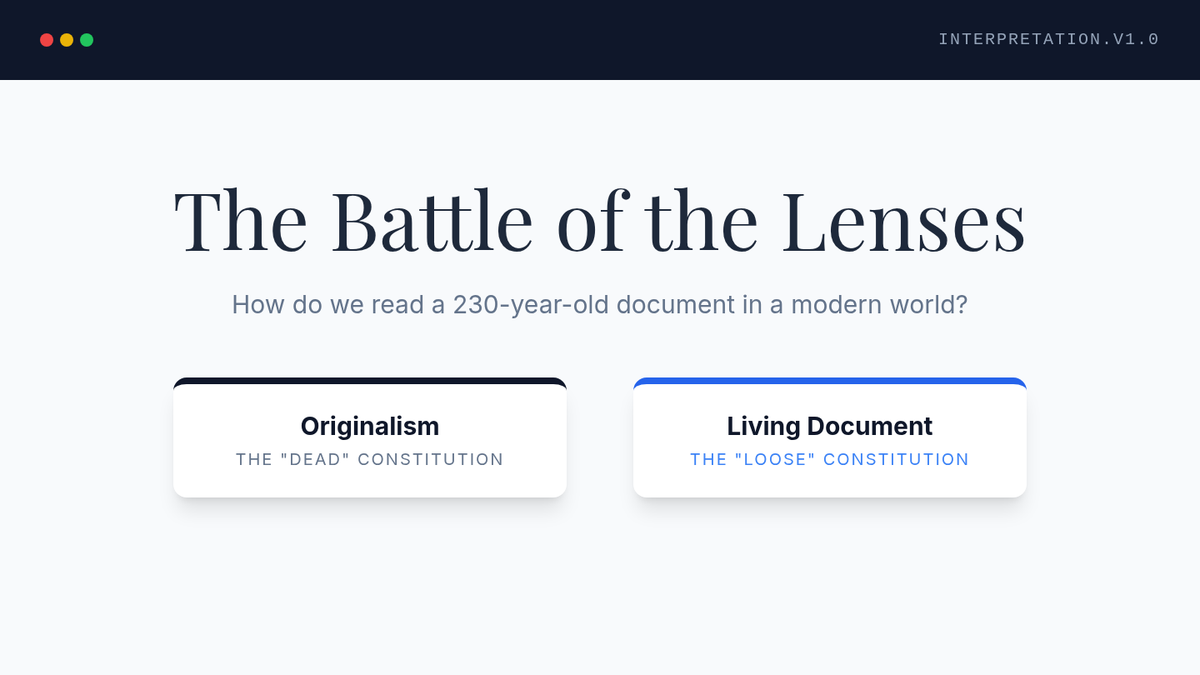 INTERPRETATION.V1.0

The Battle of the Lenses

How do we read a 230-year-old document in a modern world?

Originalism
THE "DEAD" CONSTITUTION

Living Document
THE "LOOSE" CONSTITUTION