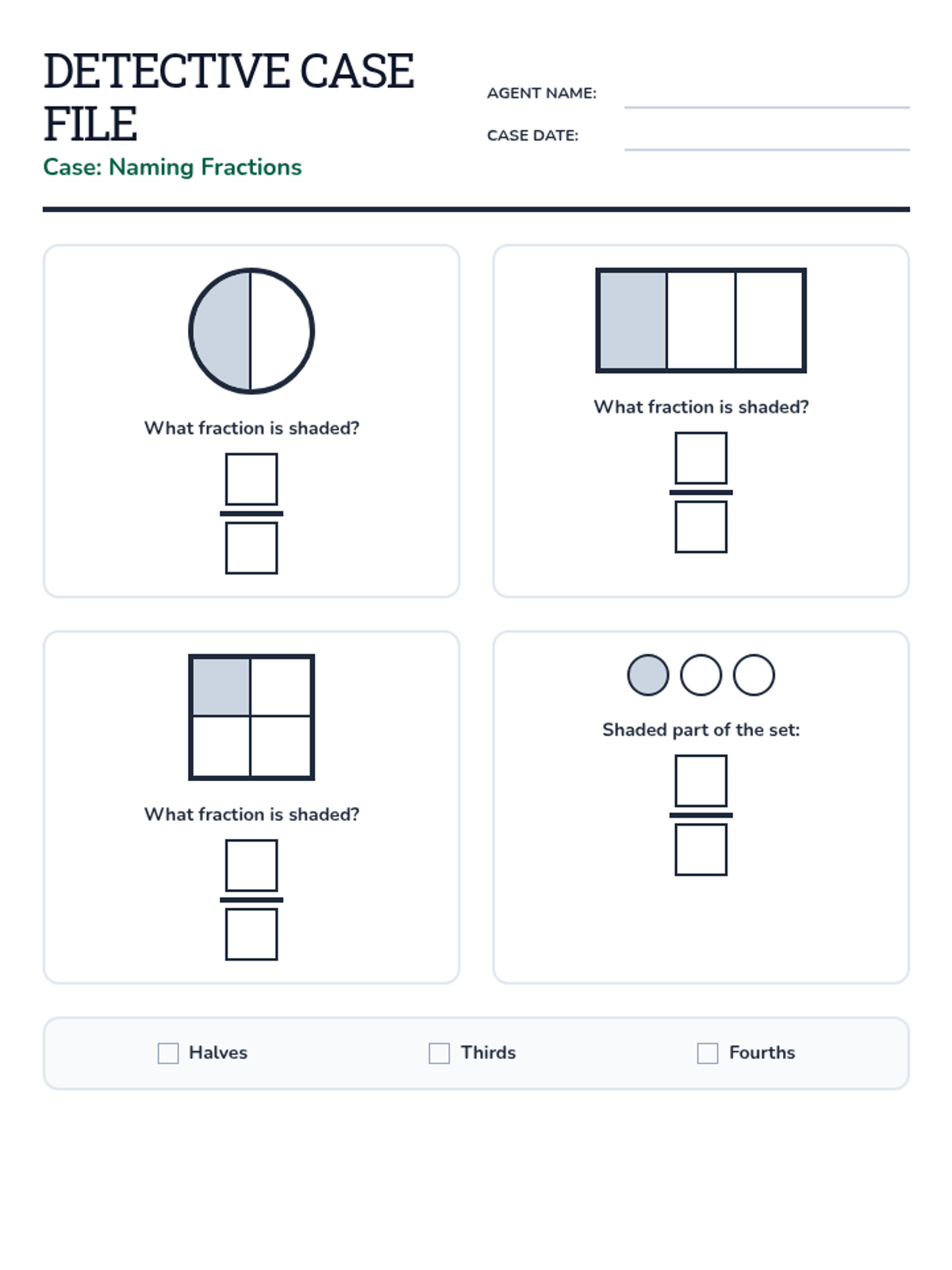 DETECTIVE CASE FILE

Case: Naming Fractions

AGENT NAME:

CASE DATE:

What fraction is shaded?

What fraction is shaded?

What fraction is shaded?

Shaded part of the set:

Halves

Thirds

Fourths