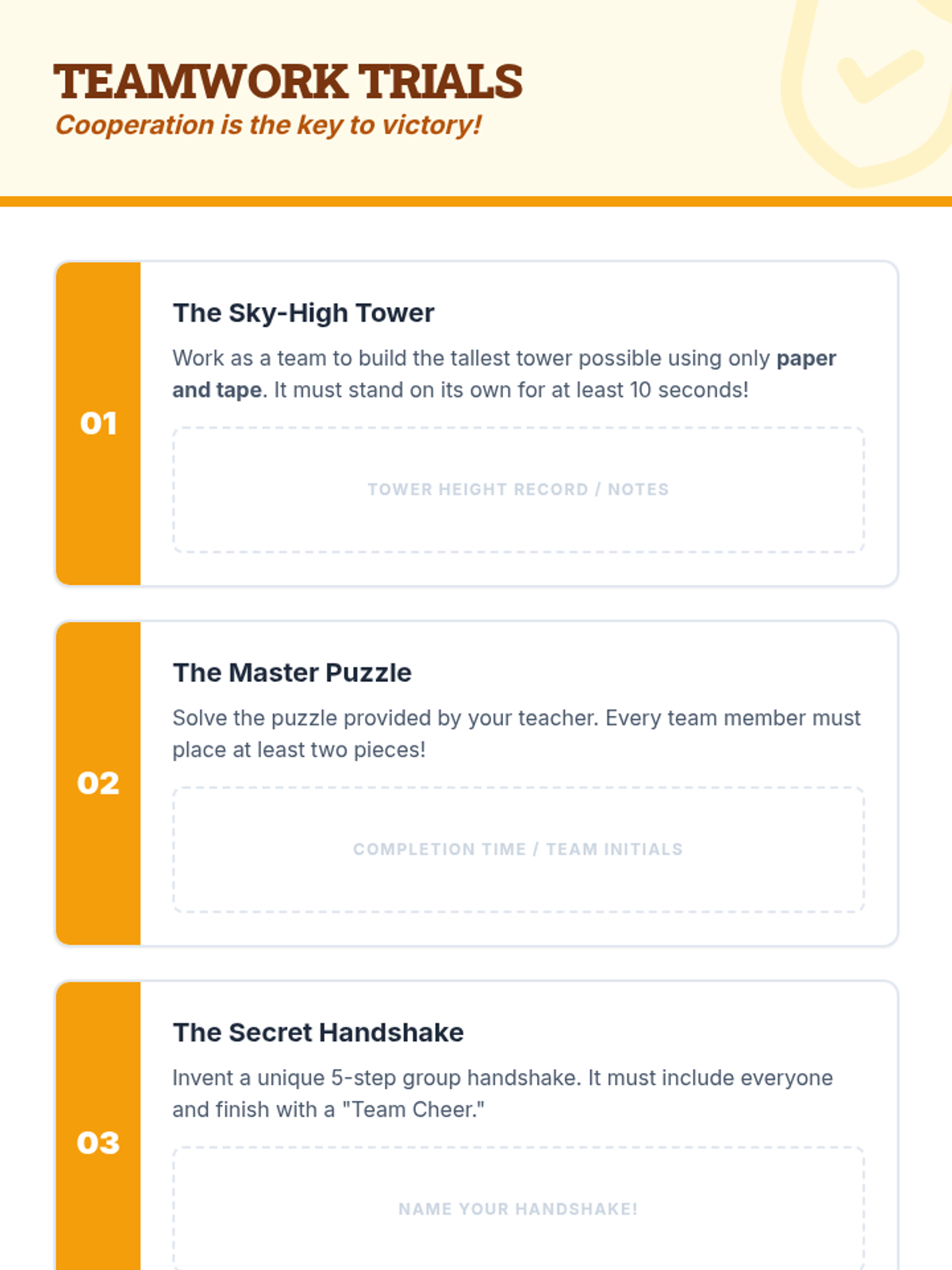 TEAMWORK TRIALS
Cooperation is the key to victory!

01

The Sky-High Tower

Work as a team to build the tallest tower possible using only paper and tape. It must stand on its own for at least 10 seconds!

TOWER HEIGHT RECORD / NOTES

02

The Master Puzzle

Solve the puzzle provided by your teacher. Every team member must place at least two pieces!

COMPLETION TIME / TEAM INITIALS

03

The Secret Handshake

Invent a unique 5-step group handshake. It must include everyone and finish with a "Team Cheer."

NAME YOUR HANDSHAKE!