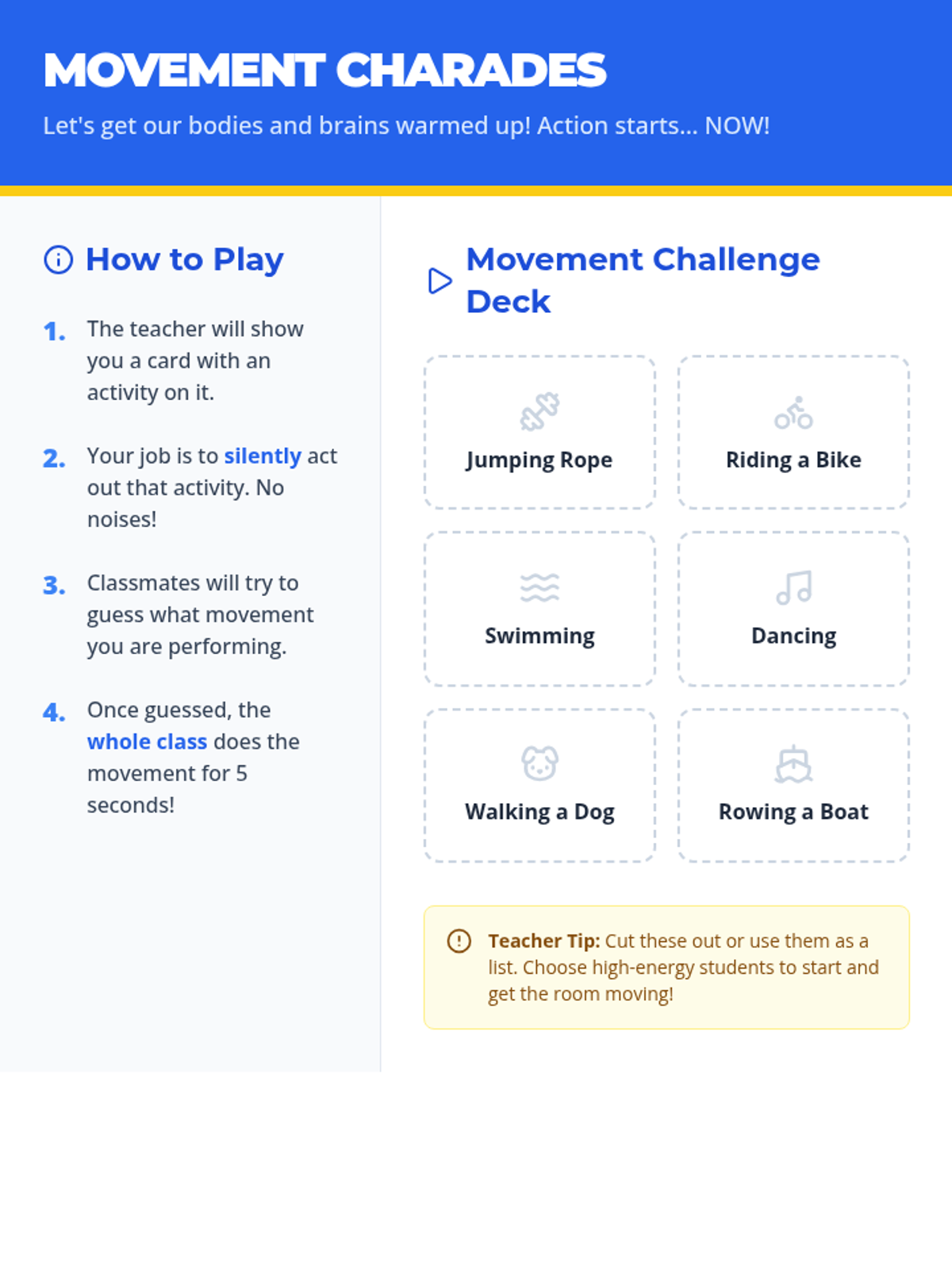 MOVEMENT CHARADES

Let's get our bodies and brains warmed up! Action starts... NOW!

How to Play

1. The teacher will show you a card with an activity on it.

2. Your job is to silently act out that activity. No noises!

3. Classmates will try to guess what movement you are performing.

4. Once guessed, the whole class does the movement for 5 seconds!

Movement Challenge Deck

Jumping Rope

Riding a Bike

Swimming

Dancing

Walking a Dog

Rowing a Boat

Teacher Tip: Cut these out or use them as a list. Choose high-energy students to start and get the room moving!