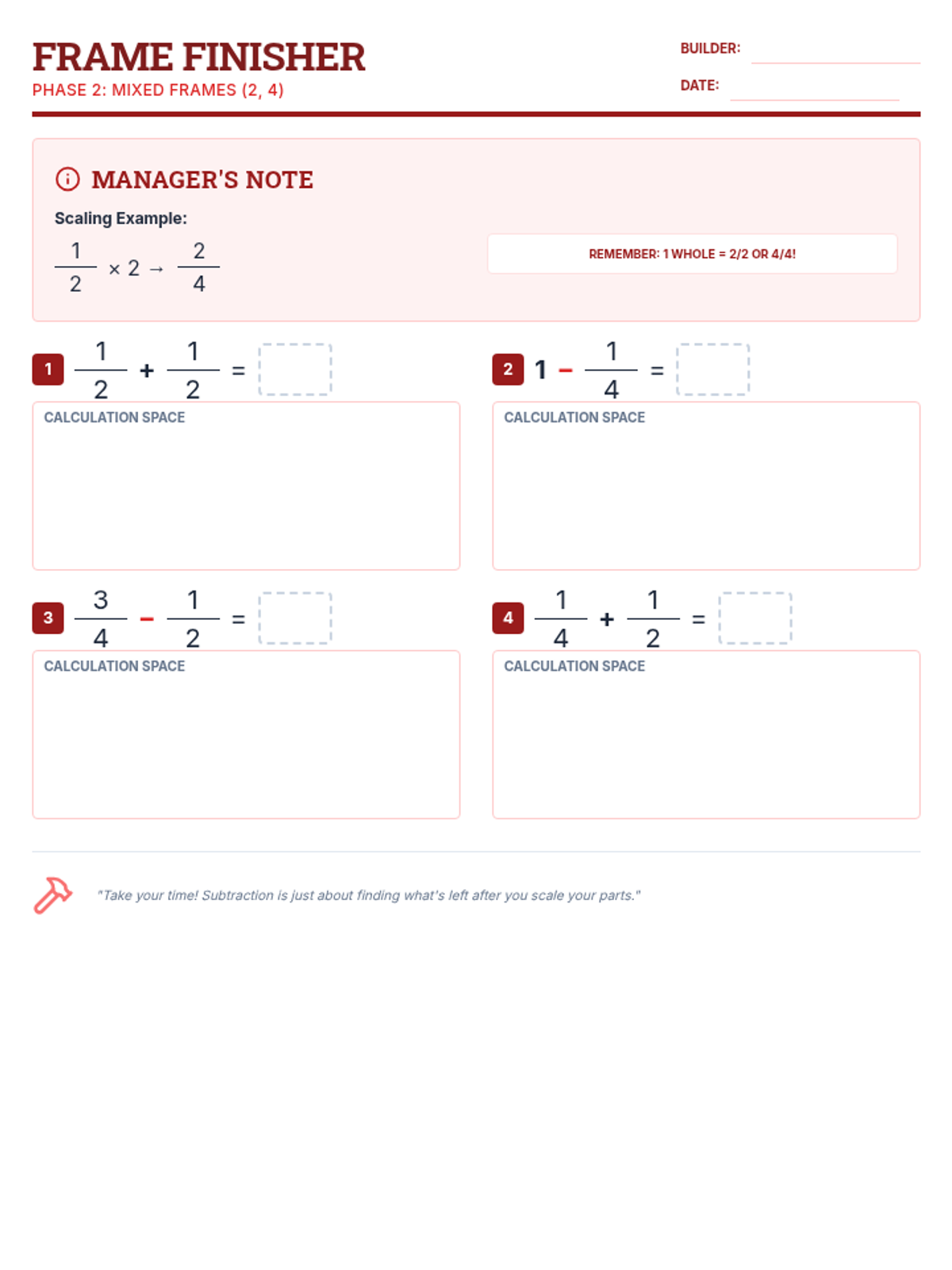 FRAME FINISHER
PHASE 2: MIXED FRAMES (2, 4)

BUILDER:
DATE:

MANAGER'S NOTE

Scaling Example:

$\frac{1}{2} \times 2 \rightarrow \frac{2}{4}$

REMEMBER: 1 WHOLE = 2/2 OR 4/4!

1 $\frac{1}{2} + \frac{1}{2} =$

CALCULATION SPACE

2 $1 - \frac{1}{4} =$

CALCULATION SPACE

3 $\frac{3}{4} - \frac{1}{2} =$

CALCULATION SPACE

4 $\frac{1}{4} + \frac{1}{2} =$

CALCULATION SPACE

"Take your time! Subtraction is just about finding what's left after you scale your parts."