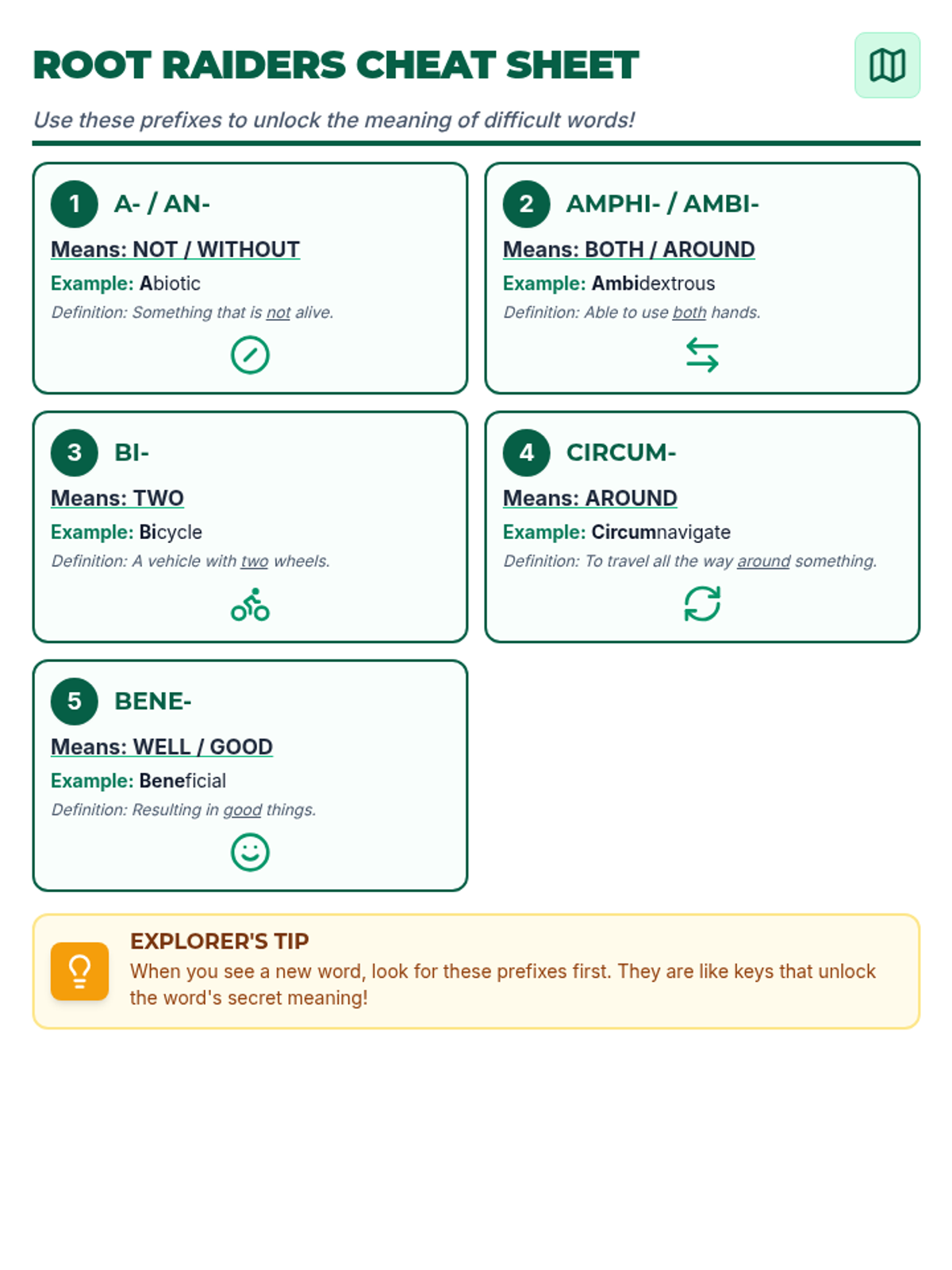 ROOT RAIDERS CHEAT SHEET

Use these prefixes to unlock the meaning of difficult words!

1 A- / AN-

Means: NOT / WITHOUT

Example: Abiotic

Definition: Something that is not alive.

2 AMPHI- / AMBI-

Means: BOTH / AROUND

Example: Ambidextrous

Definition: Able to use both hands.

3 BI-

Means: TWO

Example: Bicycle

Definition: A vehicle with two wheels.

4 CIRCUM-

Means: AROUND

Example: Circumnavigate

Definition: To travel all the way around something.

5 BENE-

Means: WELL / GOOD

Example: Beneficial

Definition: Resulting in good things.

EXPLORER'S TIP

When you see a new word, look for these prefixes first. They are like keys that unlock the word's secret meaning!