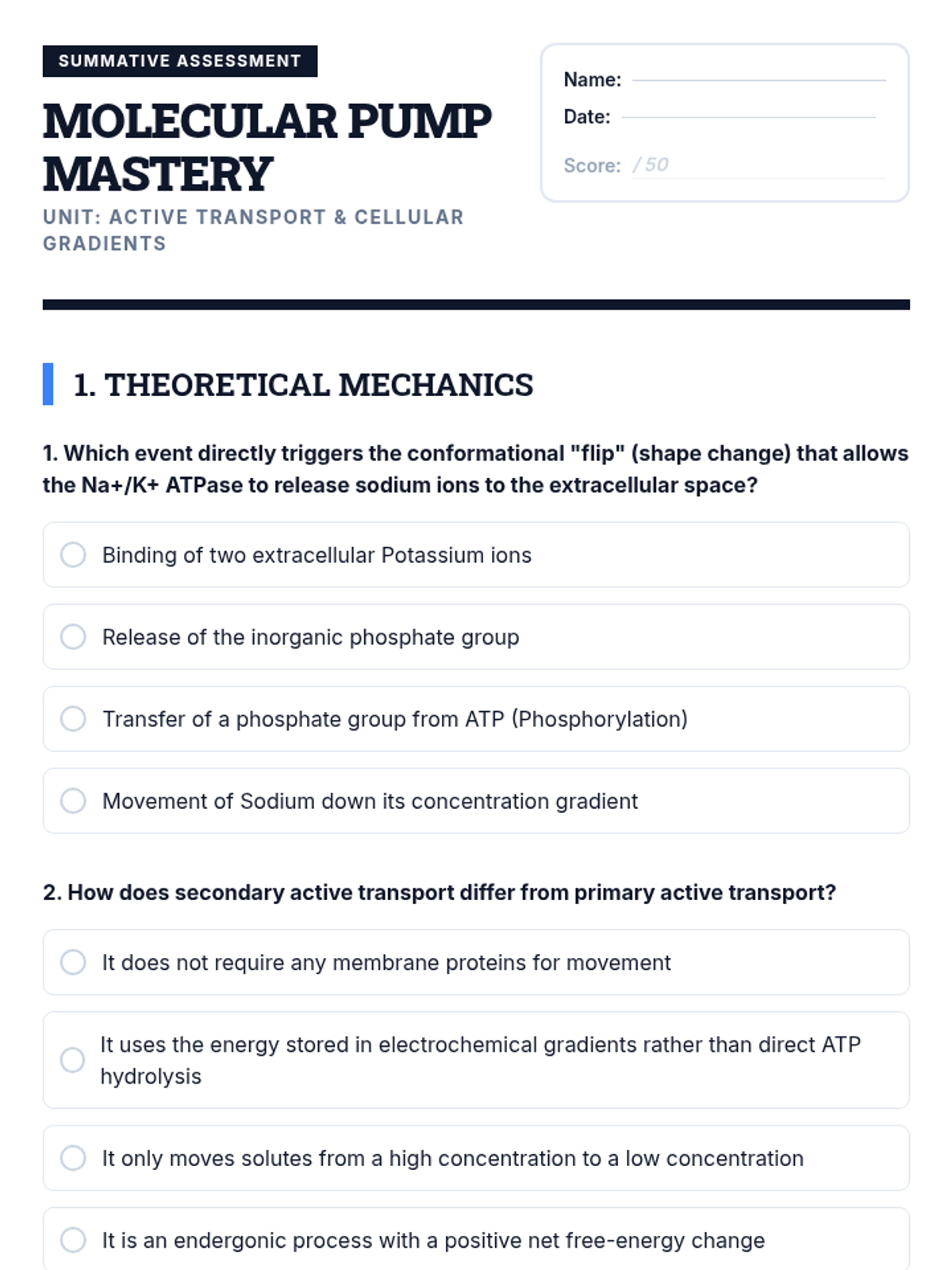 SUMMATIVE ASSESSMENT

MOLECULAR PUMP MASTERY

UNIT: ACTIVE TRANSPORT & CELLULAR GRADIENTS

Name:

Date:

Score: / 50

1. THEORETICAL MECHANICS

1. Which event directly triggers the conformational "flip" (shape change) that allows the Na+/K+ ATPase to release sodium ions to the extracellular space?

Binding of two extracellular Potassium ions

Release of the inorganic phosphate group

Transfer of a phosphate group from ATP (Phosphorylation)

Movement of Sodium down its concentration gradient

2. How does secondary active transport differ from primary active transport?

It does not require any membrane proteins for movement

It uses the energy stored in electrochemical gradients rather than direct ATP hydrolysis

It only moves solutes from a high concentration to a low concentration

It is an endergonic process with a positive net free-energy change