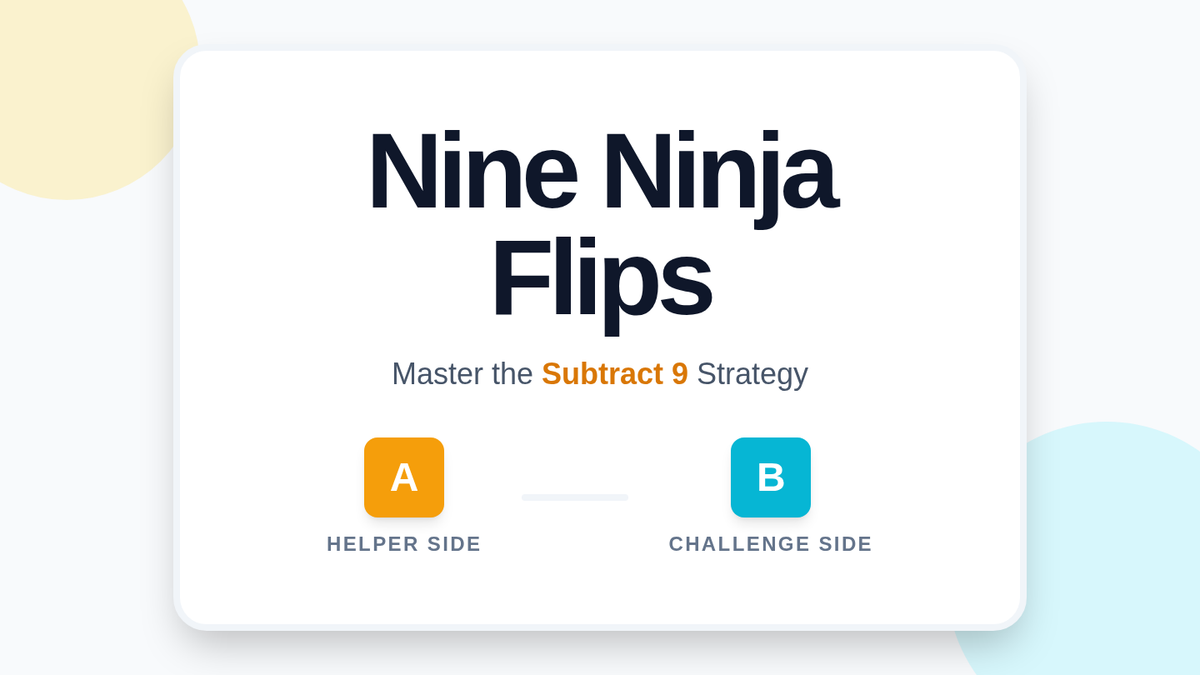 Nine Ninja Flips

Master the Subtract 9 Strategy

A
HELPER SIDE

B
CHALLENGE SIDE