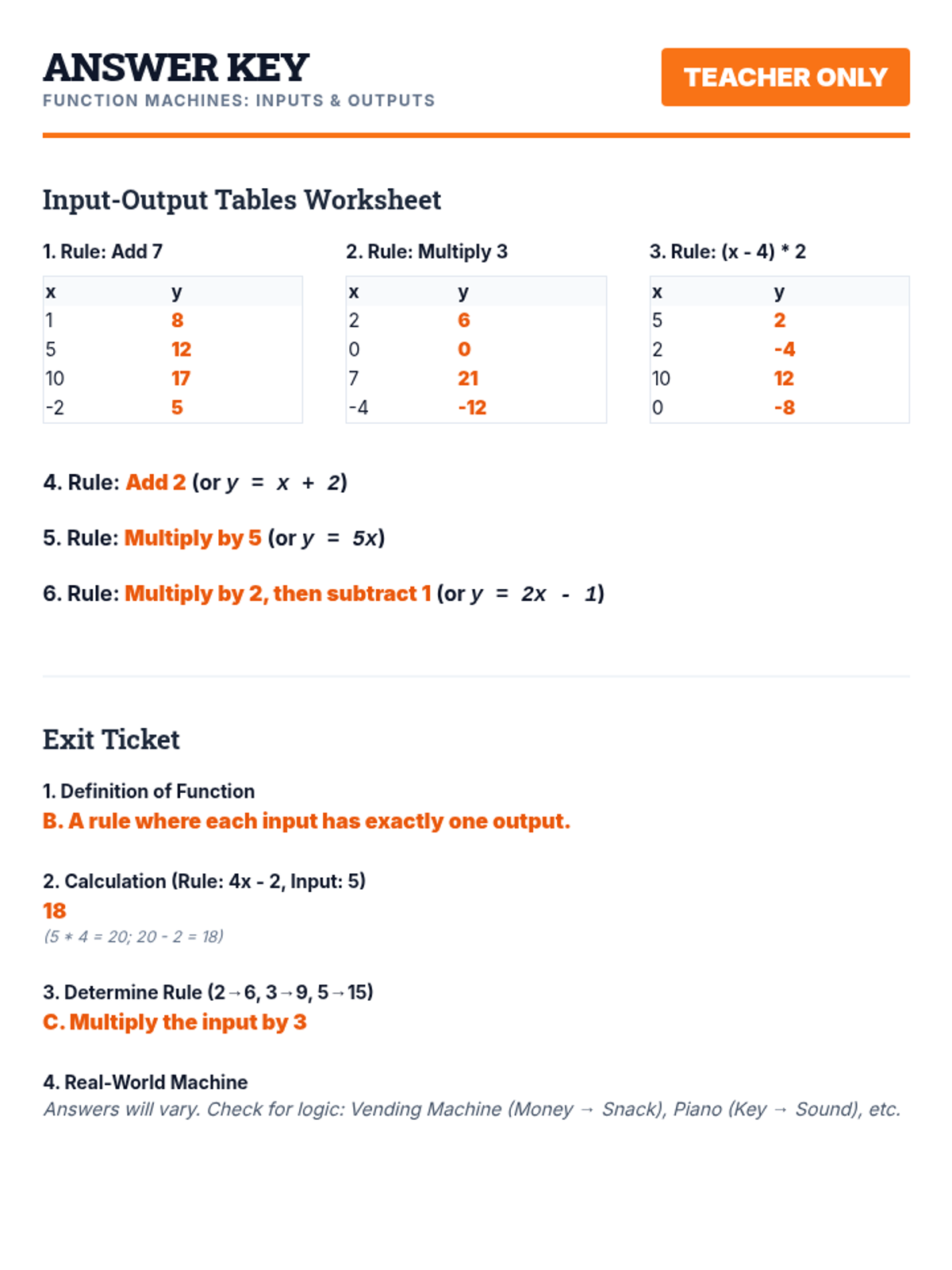 ANSWER KEY
FUNCTION MACHINES: INPUTS & OUTPUTS

TEACHER ONLY

Input-Output Tables Worksheet

1. Rule: Add 7

| x | y |
|---|---|
| 1 | 8 |
| 5 | 12 |
| 10 | 17 |
| -2 | 5 |

2. Rule: Multiply 3

| x | y |
|---|---|
| 2 | 6 |
| 0 | 0 |
| 7 | 21 |
| -4 | -12 |

3. Rule: (x - 4) * 2

| x | y |
|---|---|
| 5 | 2 |
| 2 | -4 |
| 10 | 12 |
| 0 | -8 |

4. Rule: Add 2 (or $y = x + 2$)

5. Rule: Multiply by 5 (or $y = 5x$)

6. Rule: Multiply by 2, then subtract 1 (or $y = 2x - 1$)

Exit Ticket

1. Definition of Function
B. A rule where each input has exactly one output.

2. Calculation (Rule: 4x - 2, Input: 5)
18
(5 * 4 = 20; 20 - 2 = 18)

3. Determine Rule (2→6, 3→9, 5→15)
C. Multiply the input by 3

4. Real-World Machine
Answers will vary. Check for logic: Vending Machine (Money → Snack), Piano (Key → Sound), etc.