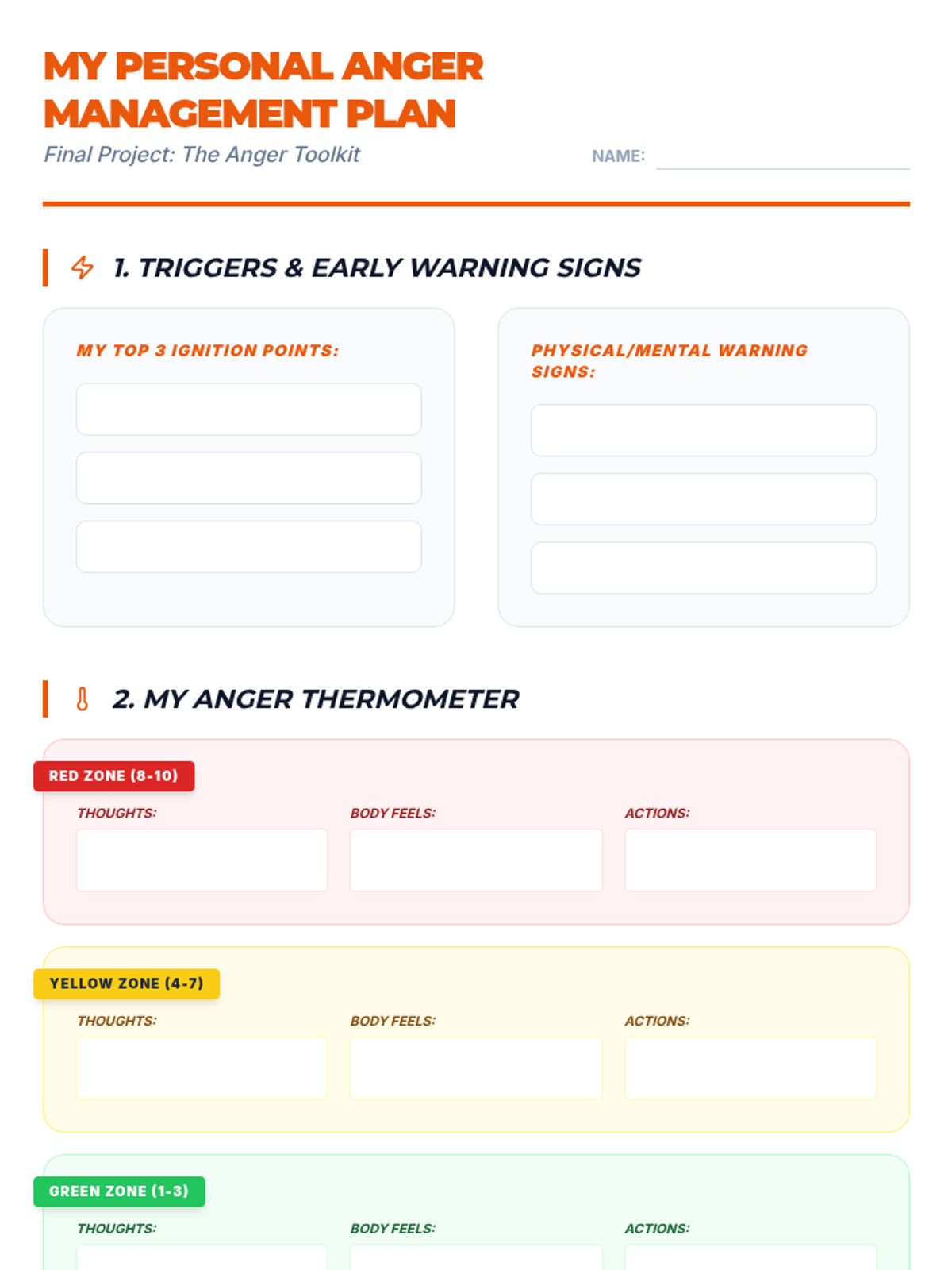 MY PERSONAL ANGER MANAGEMENT PLAN

Final Project: The Anger Toolkit

NAME:

1. TRIGGERS & EARLY WARNING SIGNS

MY TOP 3 IGNITION POINTS:

PHYSICAL/MENTAL WARNING SIGNS:

2. MY ANGER THERMOMETER

RED ZONE (8-10)

THOUGHTS:

BODY FEELS:

ACTIONS:

YELLOW ZONE (4-7)

THOUGHTS:

BODY FEELS:

ACTIONS:

GREEN ZONE (1-3)

THOUGHTS:

BODY FEELS:

ACTIONS: