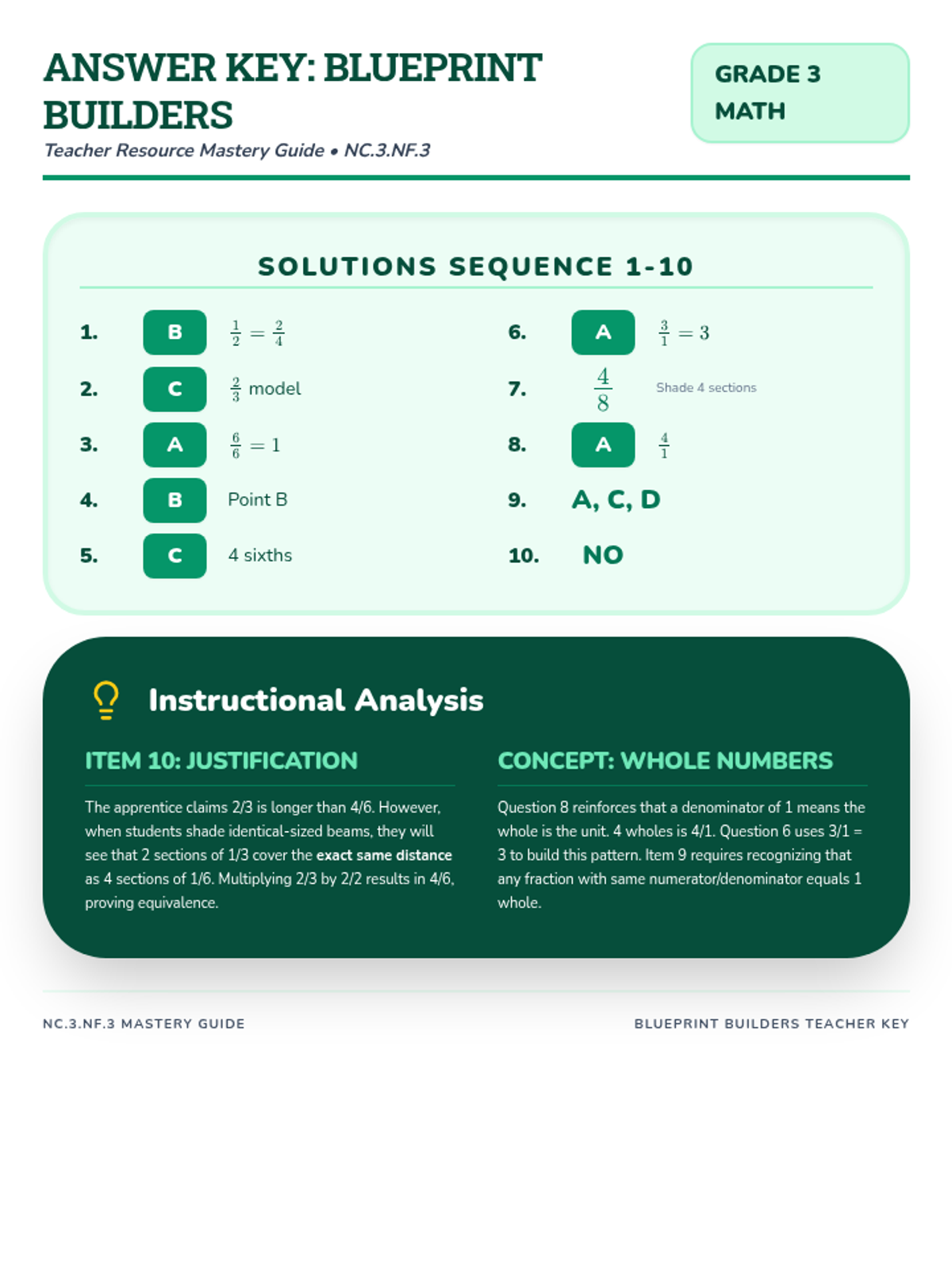 ANSWER KEY: BLUEPRINT BUILDERS

Teacher Resource Mastery Guide • NC.3.NF.3

GRADE 3 MATH

SOLUTIONS SEQUENCE 1-10

1. B $\frac{1}{2} = \frac{2}{4}$

2. C $\frac{2}{3}$ model

3. A $\frac{6}{6} = 1$

4. B Point B

5. C 4 sixths

6. A $\frac{3}{1} = 3$

7. $\frac{4}{8}$ Shade 4 sections

8. A $\frac{4}{1}$

9. A, C, D

10. NO

Instructional Analysis

ITEM 10: JUSTIFICATION

The apprentice claims 2/3 is longer than 4/6. However, when students shade identical-sized beams, they will see that 2 sections of 1/3 cover the exact same distance as 4 sections of 1/6. Multiplying 2/3 by 2/2 results in 4/6, proving equivalence.

CONCEPT: WHOLE NUMBERS

Question 8 reinforces that a denominator of 1 means the whole is the unit. 4 wholes is 4/1. Question 6 uses 3/1 = 3 to build this pattern. Item 9 requires recognizing that any fraction with same numerator/denominator equals 1 whole.

NC.3.NF.3 MASTERY GUIDE

BLUEPRINT BUILDERS TEACHER KEY