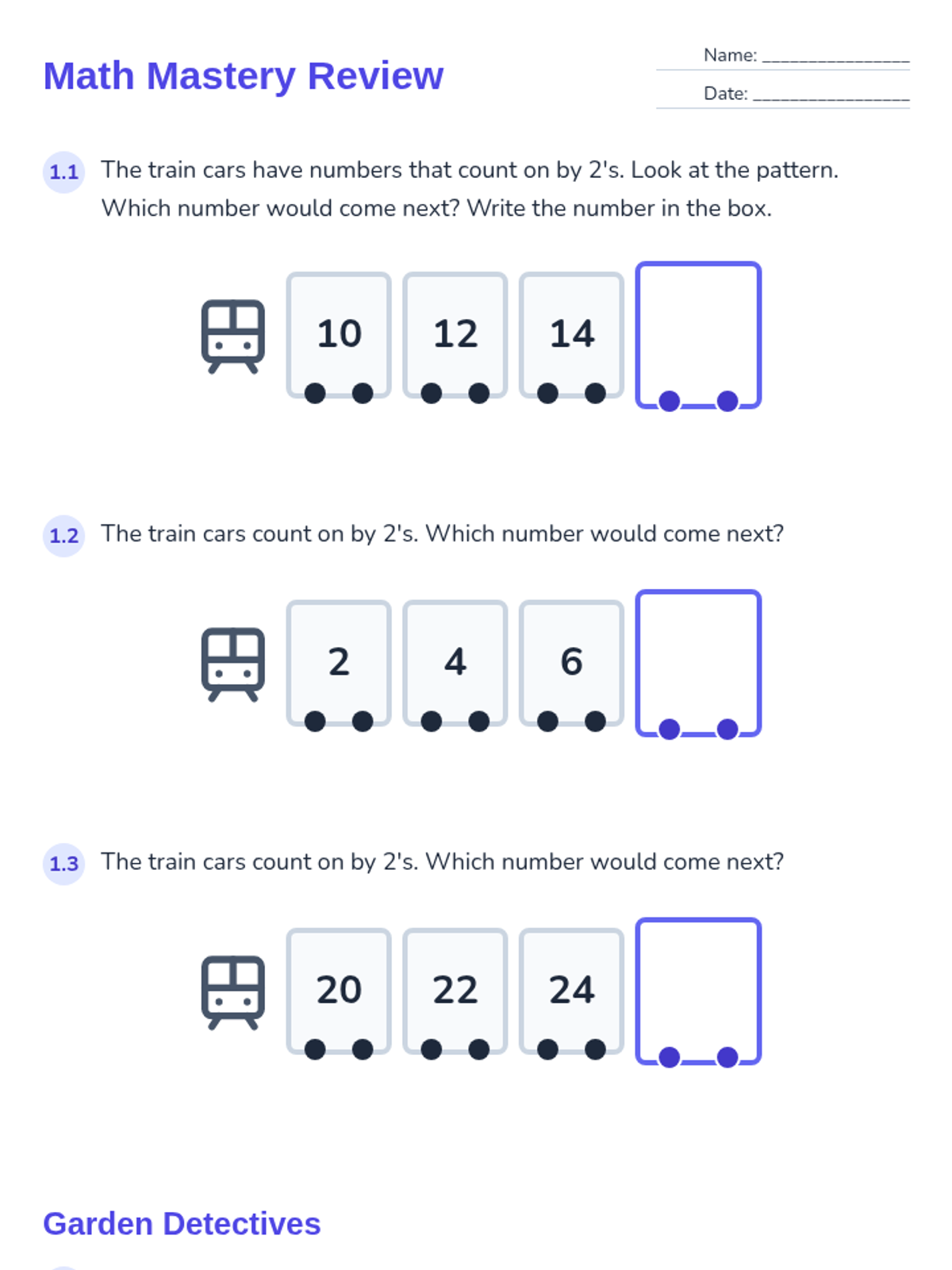 Math Mastery Review

Name: ________________

Date: ________________

1.1 The train cars have numbers that count on by 2's. Look at the pattern. Which number would come next? Write the number in the box.

10 12 14

1.2 The train cars count on by 2's. Which number would come next?

2 4 6

1.3 The train cars count on by 2's. Which number would come next?

20 22 24

Garden Detectives