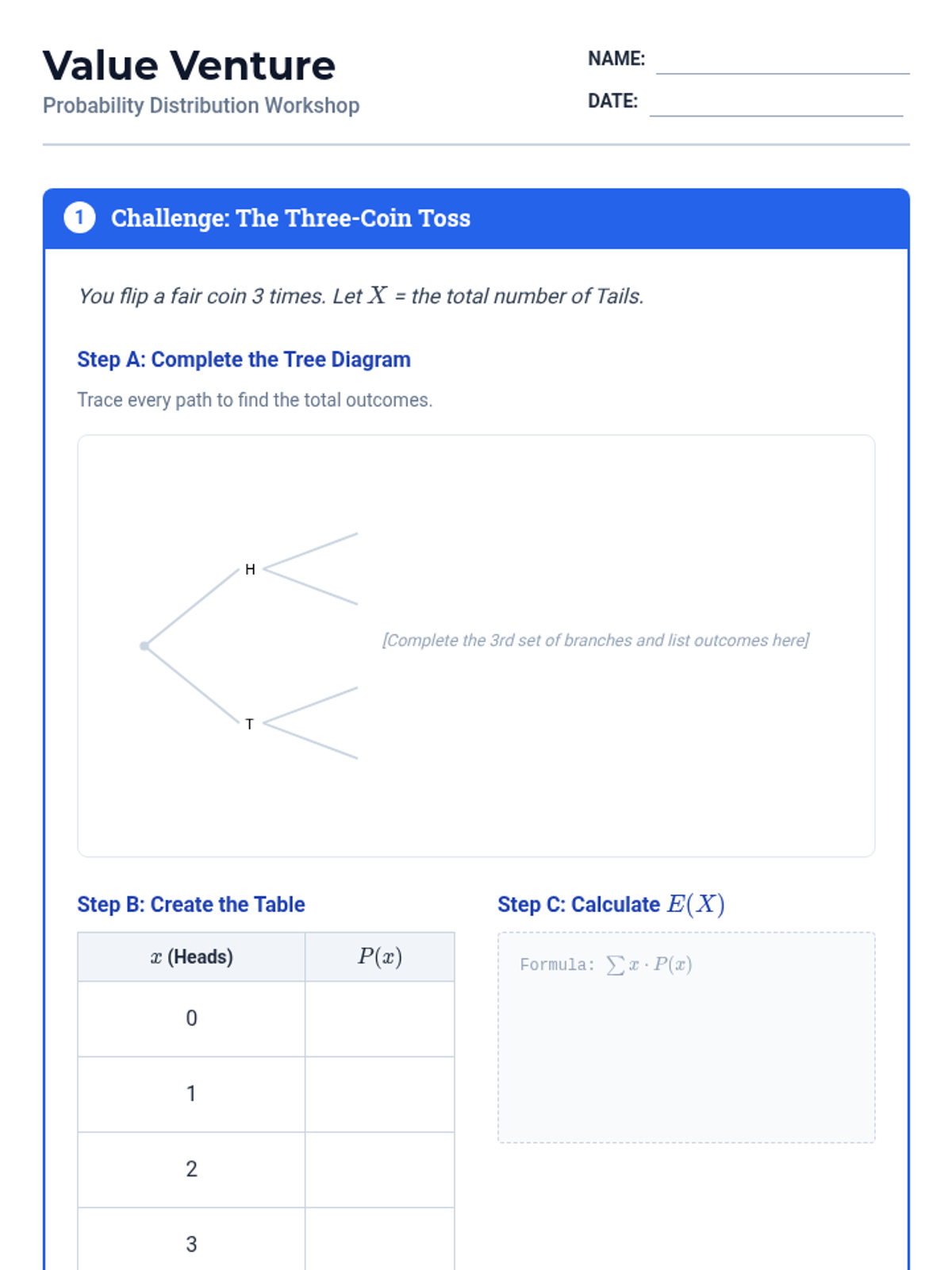 Value Venture

Probability Distribution Workshop

NAME:

DATE:

1 Challenge: The Three-Coin Toss

You flip a fair coin 3 times. Let $X$ = the total number of Tails.

Step A: Complete the Tree Diagram

Trace every path to find the total outcomes.

H

T

[Complete the 3rd set of branches and list outcomes here]

Step B: Create the Table

| $x$ (Heads) | $P(x)$ |
|---|---|
| 0 | |
| 1 | |
| 2 | |
| 3 | |

Step C: Calculate $E(X)$

Formula: $\sum x \cdot P(x)$